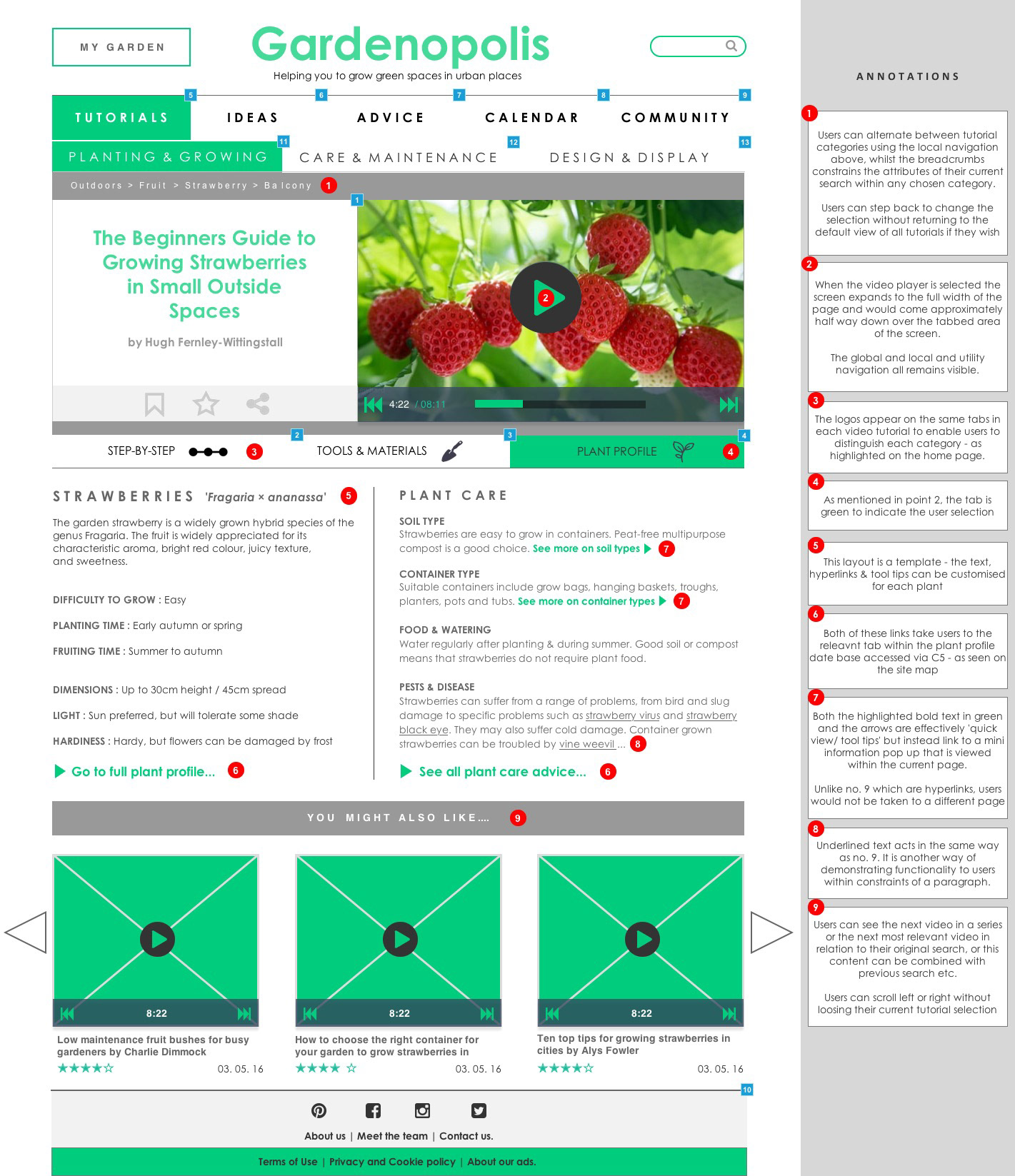 MY GARDEN

Gardenopolis

Helping you to grow green spaces in urban places

5 6 7 8 9

TUTORIALS IDEAS ADVICE CALENDAR COMMUNITY

11 12 13

PLANTING & GROWING CARE & MAINTENANCE DESIGN & DISPLAY

Outdoors > Fruit > Strawberry > Balcony 1

1

The Beginners Guide to Growing Strawberries in Small Outside Spaces

by Hugh Fernley-Wittingstall

2

4:22 / 08:11

2 3 4

STEP-BY-STEP 3 TOOLS & MATERIALS PLANT PROFILE 4

STRAWBERRIES 'Fragaria × ananassa' 5

The garden strawberry is a widely grown hybrid species of the genus Fragaria. The fruit is widely appreciated for its characteristic aroma, bright red colour, juicy texture, and sweetness.

DIFFICULTY TO GROW : Easy

PLANTING TIME : Early autumn or spring

FRUITING TIME : Summer to autumn

DIMENSIONS : Up to 30cm height / 45cm spread

LIGHT : Sun preferred, but will tolerate some shade

HARDINESS : Hardy, but flowers can be damaged by frost

Go to full plant profile... 6

PLANT CARE

SOIL TYPE
Strawberries are easy to grow in containers. Peat-free multipurpose compost is a good choice. See more on soil types 7

CONTAINER TYPE
Suitable containers include grow bags, hanging baskets, troughs, planters, pots and tubs. See more on container types 7

FOOD & WATERING
Water regularly after planting & during summer. Good soil or compost means that strawberries do not require plant food.

PESTS & DISEASE
Strawberries can suffer from a range of problems, from bird and slug damage to specific problems such as strawberry virus and strawberry black eye. They may also suffer cold damage. Container grown strawberries can be troubled by vine weevil ... 8

See all plant care advice... 6

YOU MIGHT ALSO LIKE.... 9

8:22
Low maintenance fruit bushes for busy gardeners by Charlie Dimmock
★★★★☆ 03. 05. 16

8:22
How to choose the right container for your garden to grow strawberries in
★★★★ ☆ 03. 05. 16

8:22
Ten top tips for growing strawberries in cities by Alys Fowler
★★★★☆ 03. 05. 16

10

About us | Meet the team | Contact us.

Terms of Use | Privacy and Cookie policy | About our ads.

ANNOTATIONS

1
Users can alternate between tutorial categories using the local navigation above, whilst the breadcrumbs constrains the attributes of their current search within any chosen category.

Users can step back to change the selection without returning to the default view of all tutorials if they wish

2
When the video player is selected the screen expands to the full width of the page and would come approximately half way down over the tabbed area of the screen.

The global and local and utility navigation all remains visible.

3
The logos appear on the same tabs in each video tutorial to enable users to distinguish each category - as highlighted on the home page.

4
As mentioned in point 2, the tab is green to indicate the user selection

5
This layout is a template - the text, hyperlinks & tool tips can be customised for each plant

6
Both of these links take users to the releavnt tab within the plant profile date base accessed via C5 - as seen on the site map

7
Both the highlighted bold text in green and the arrows are effectively 'quick view/ tool tips' but instead link to a mini information pop up that is viewed within the current page.

Unlike no. 9 which are hyperlinks, users would not be taken to a different page

8
Underlined text acts in the same way as no. 9. It is another way of demonstrating functionality to users within constraints of a paragraph.

9
Users can see the next video in a series or the next most relevant video in relation to their original search, or this content can be combined with previous search etc.

Users can scroll left or right without loosing their current tutorial selection