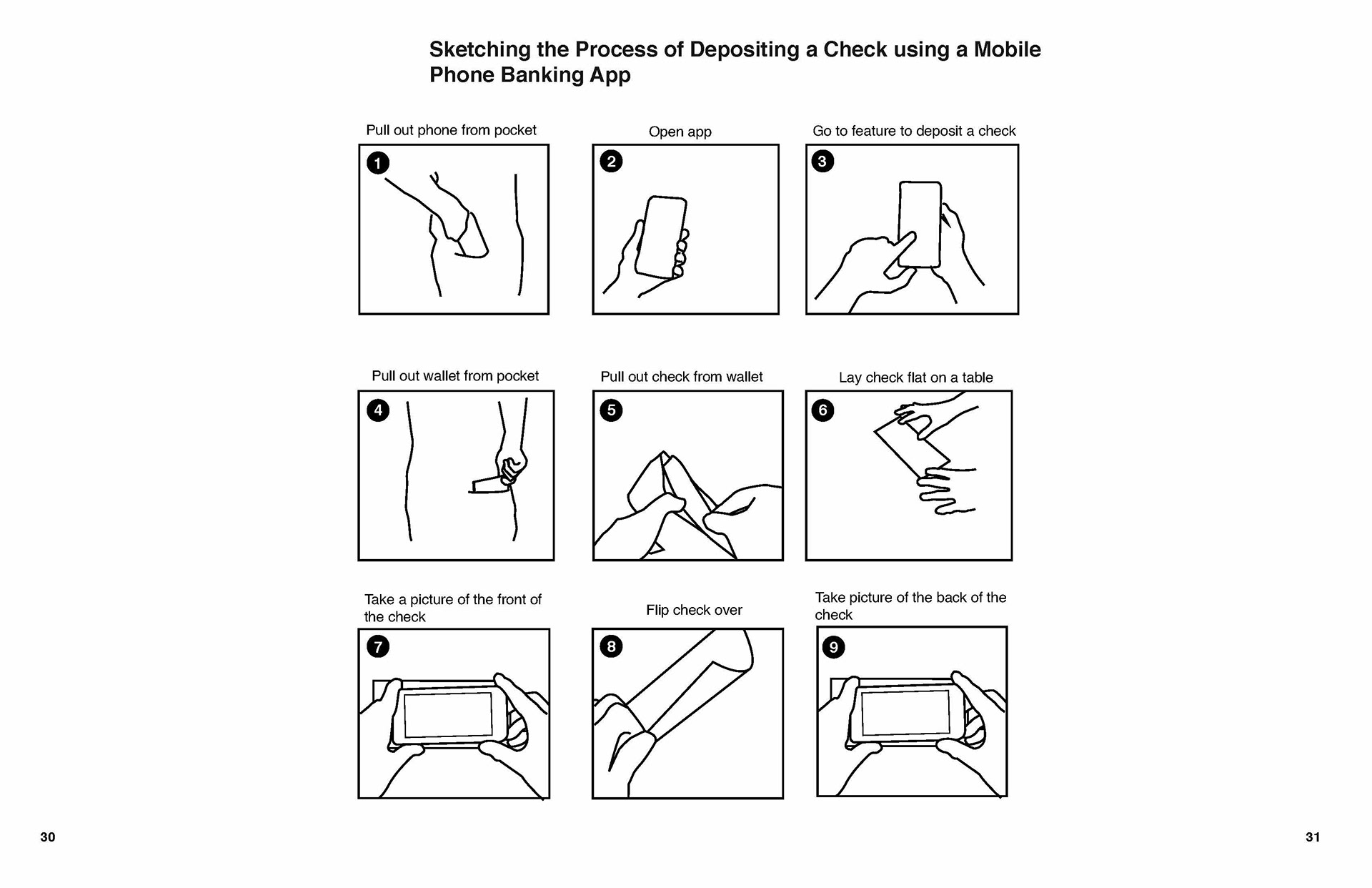 Sketching the Process of Depositing a Check using a Mobile Phone Banking App

Pull out phone from pocket

1

Open app

2

Go to feature to deposit a check

3

Pull out wallet from pocket

4

Pull out check from wallet

5

Lay check flat on a table

6

Take a picture of the front of the check

7

Flip check over

8

Take picture of the back of the check

9

30

31