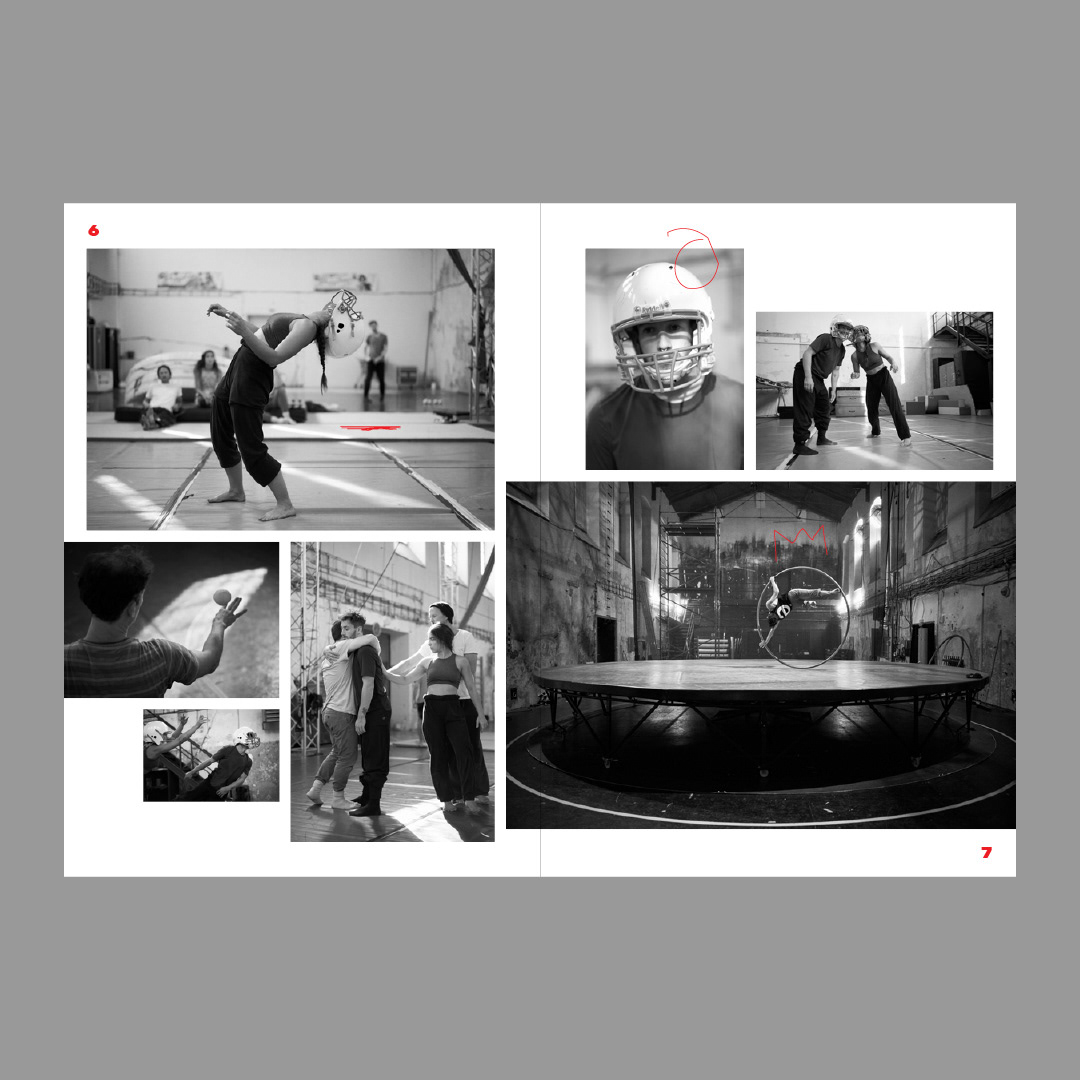 6

7