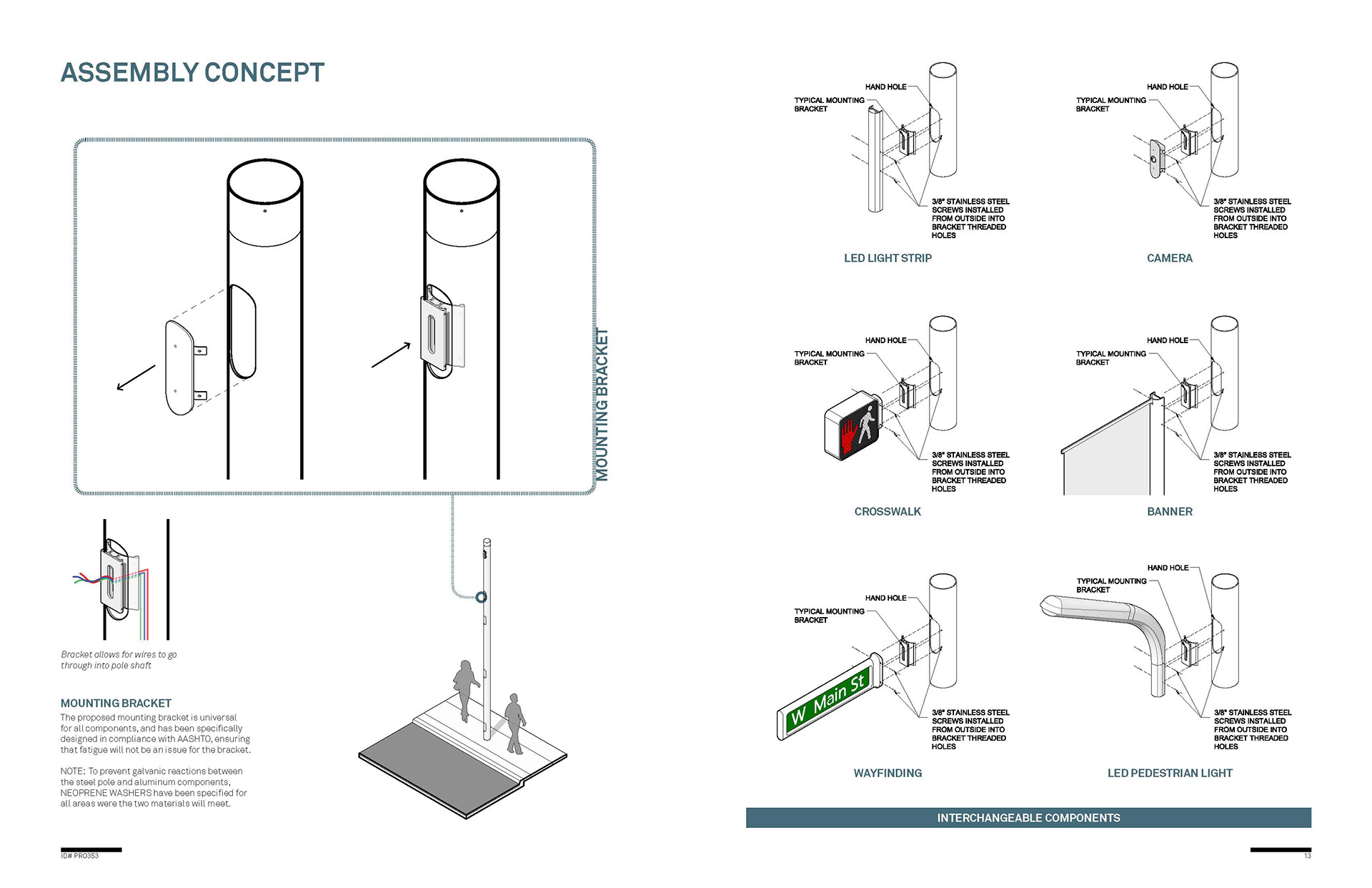 ASSEMBLY CONCEPT

MOUNTING BRACKET

Bracket allows for wires to go through into pole shaft

MOUNTING BRACKET
The proposed mounting bracket is universal for all components, and has been specifically designed in compliance with AASHTO, ensuring that fatigue will not be an issue for the bracket.

NOTE: To prevent galvanic reactions between the steel pole and aluminum components, NEOPRENE WASHERS have been specified for all areas were the two materials will meet.

ID# PRO353

HAND HOLE
TYPICAL MOUNTING BRACKET
3/8" STAINLESS STEEL SCREWS INSTALLED FROM OUTSIDE INTO BRACKET THREADED HOLES
LED LIGHT STRIP

HAND HOLE
TYPICAL MOUNTING BRACKET
3/8" STAINLESS STEEL SCREWS INSTALLED FROM OUTSIDE INTO BRACKET THREADED HOLES
CAMERA

HAND HOLE
TYPICAL MOUNTING BRACKET
3/8" STAINLESS STEEL SCREWS INSTALLED FROM OUTSIDE INTO BRACKET THREADED HOLES
CROSSWALK

HAND HOLE
TYPICAL MOUNTING BRACKET
3/8" STAINLESS STEEL SCREWS INSTALLED FROM OUTSIDE INTO BRACKET THREADED HOLES
BANNER

HAND HOLE
TYPICAL MOUNTING BRACKET
W Main St
3/8" STAINLESS STEEL SCREWS INSTALLED FROM OUTSIDE INTO BRACKET THREADED HOLES
WAYFINDING

HAND HOLE
TYPICAL MOUNTING BRACKET
3/8" STAINLESS STEEL SCREWS INSTALLED FROM OUTSIDE INTO BRACKET THREADED HOLES
LED PEDESTRIAN LIGHT

INTERCHANGEABLE COMPONENTS

13