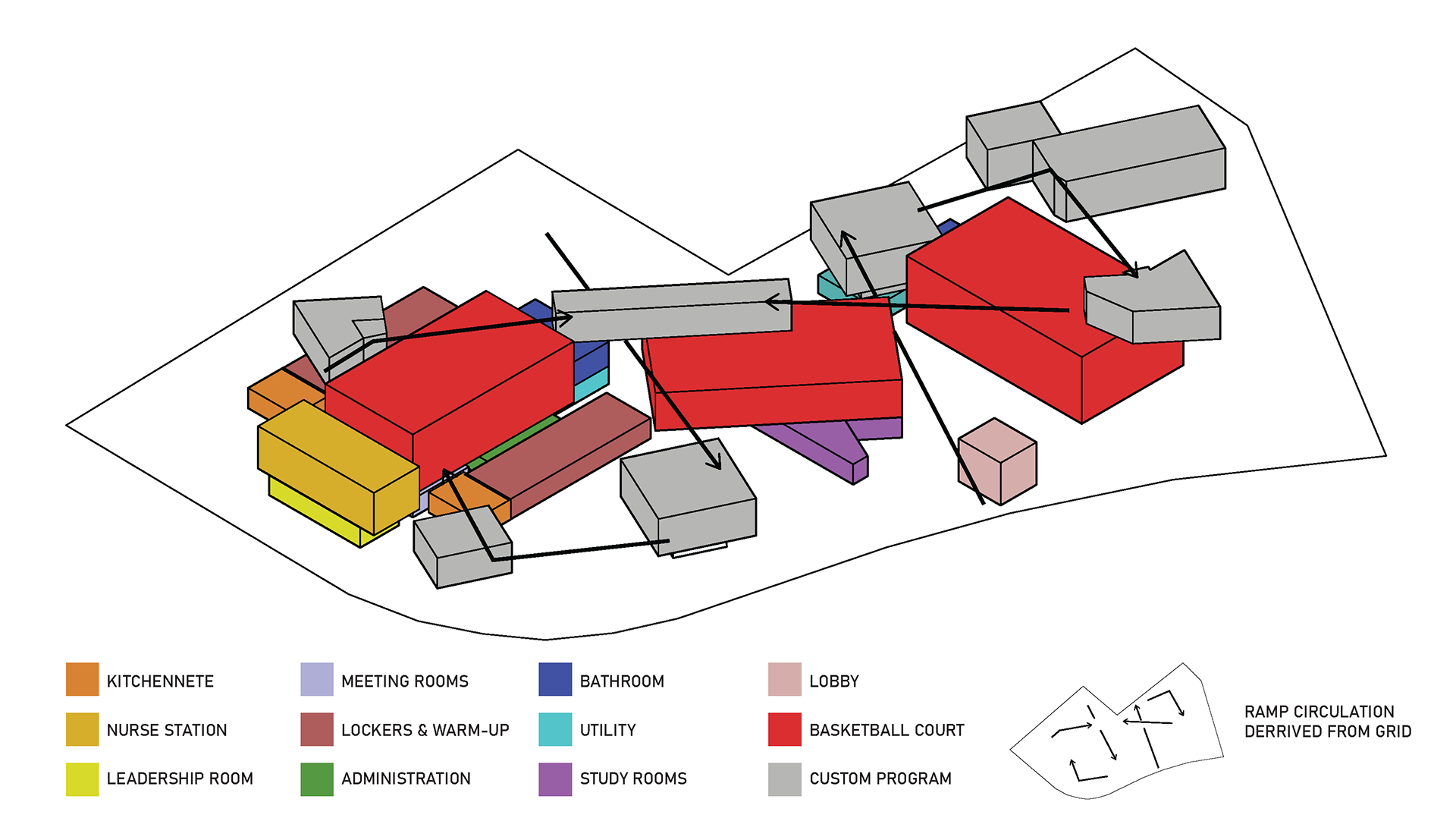 KITCHENNETE

NURSE STATION

LEADERSHIP ROOM

MEETING ROOMS

LOCKERS & WARM-UP

ADMINISTRATION

BATHROOM

UTILITY

STUDY ROOMS

LOBBY

BASKETBALL COURT

CUSTOM PROGRAM

RAMP CIRCULATION DERRIVED FROM GRID