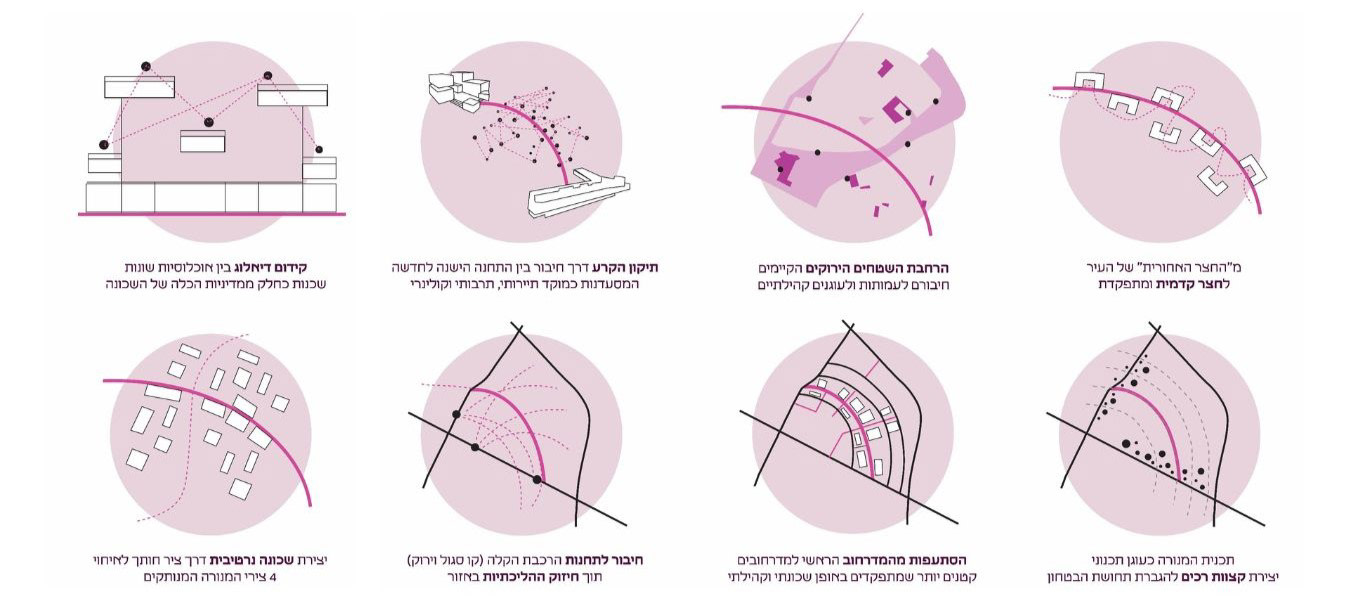 מ"החצר האחורית" של העיר
לחצר קדמית ומתפקדת

הרחבת השטחים הירוקים הקיימים
חיבורם לעמותות ולעוגנים קהילתיים

תיקון הקרע דרך חיבור בין התחנה הישנה לחדשה
המסעדנות כמוקד תיירותי, תרבותי וקולינרי

קידום דיאלוג בין אוכלוסיות שונות
שכנות כחלק ממדיניות הכלה של השכונה

תכנית המנורה כעוגן תכנוני
יצירת קצוות רכים להגברת תחושת הבטחון

הסתעפות מהמדרחוב הראשי למדרחובים
קטנים יותר שמתפקדים באופן שכונתי וקהילתי

חיבור לתחנות הרכבת הקלה (קו סגול וירוק)
תוך חיזוק ההליכתיות באזור

יצירת שכונה נרטיבית דרך ציר חותך לאיחוי
4 צירי המנורה המנותקים