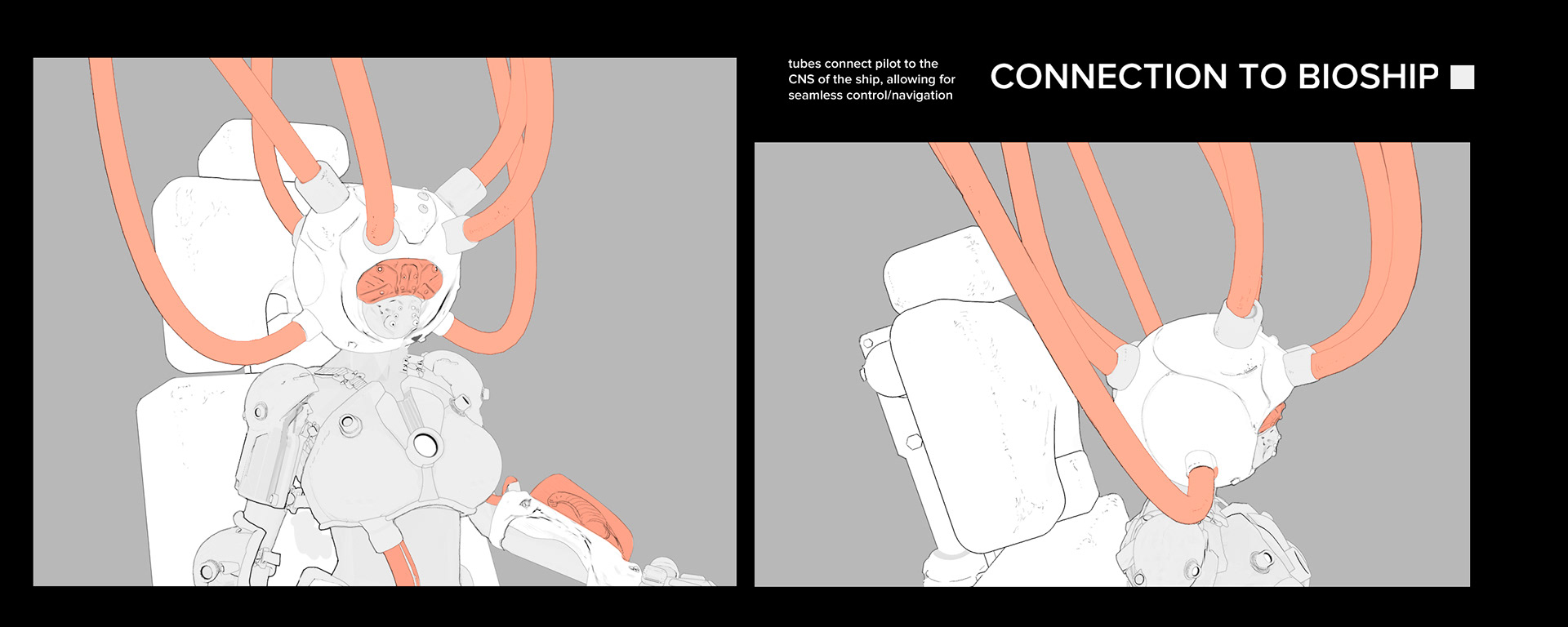 tubes connect pilot to the CNS of the ship, allowing for seamless control/navigation

CONNECTION TO BIOSHIP