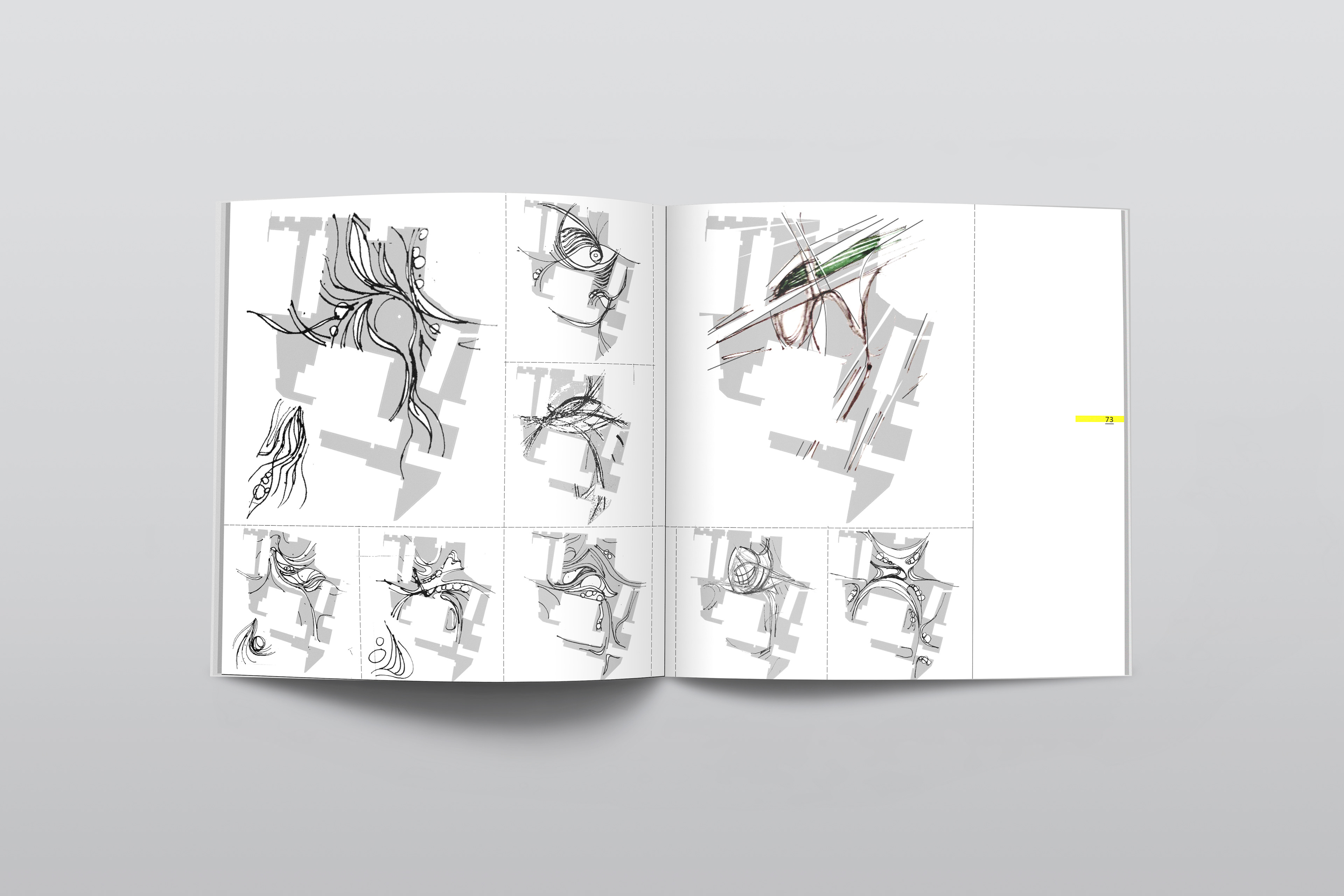 73