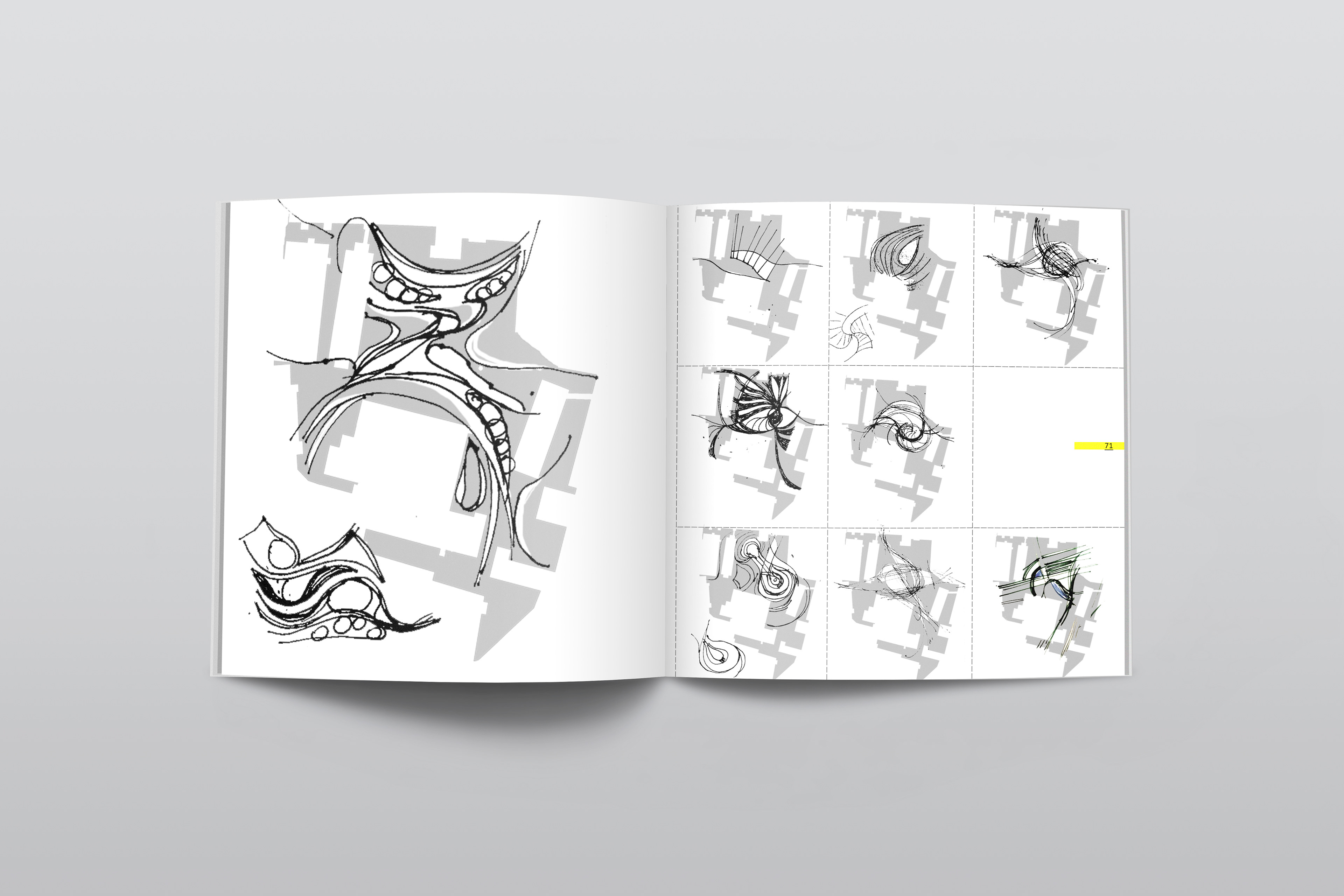 71