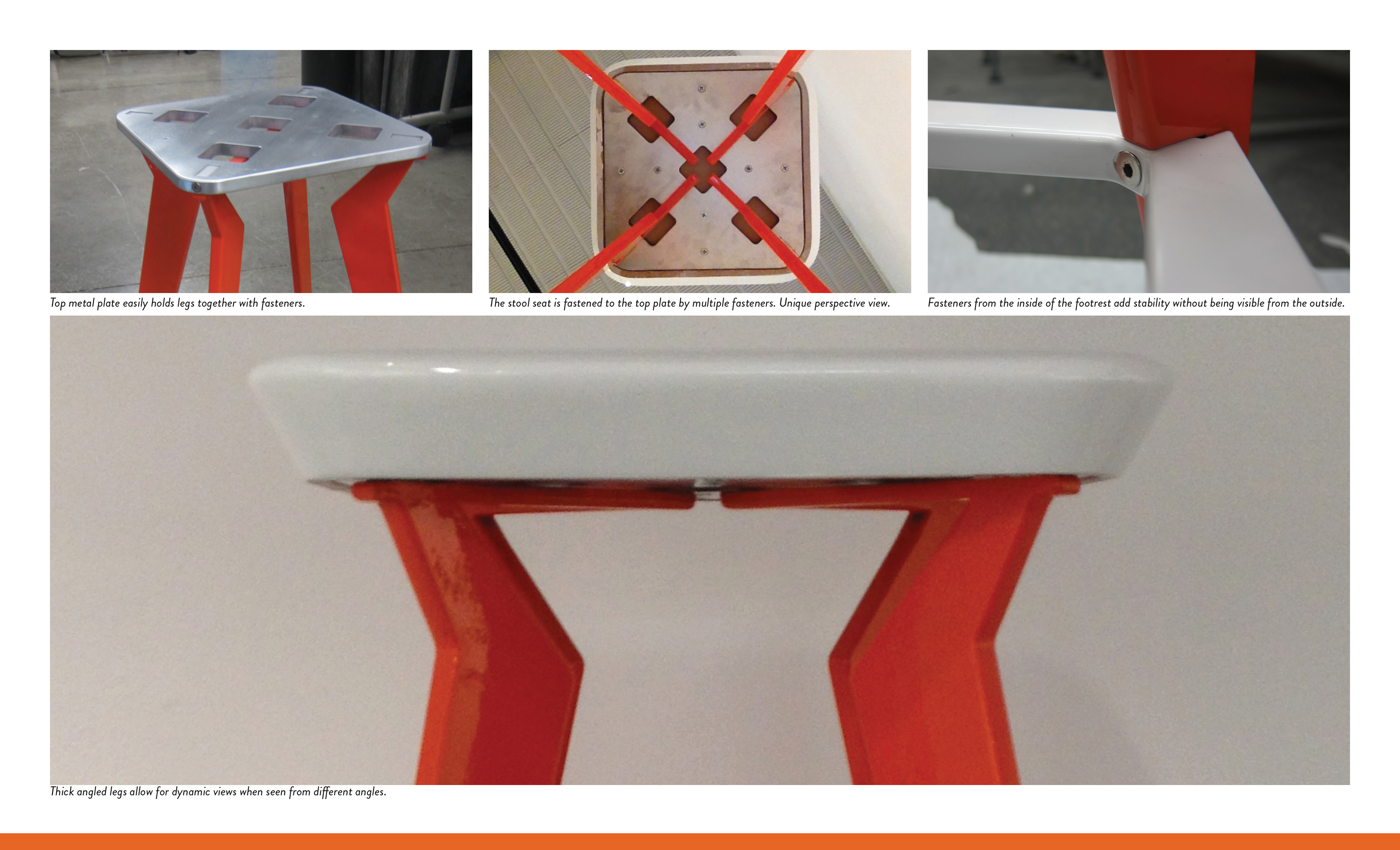 Top metal plate easily holds legs together with fasteners.

The stool seat is fastened to the top plate by multiple fasteners. Unique perspective view.

Fasteners from the inside of the footrest add stability without being visible from the outside.

Thick angled legs allow for dynamic views when seen from different angles.