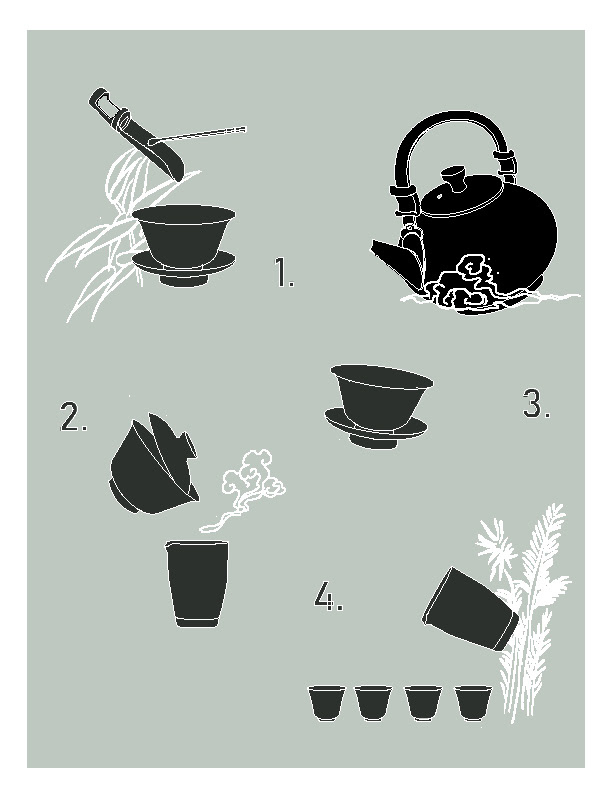 1.

2.

3.

4.