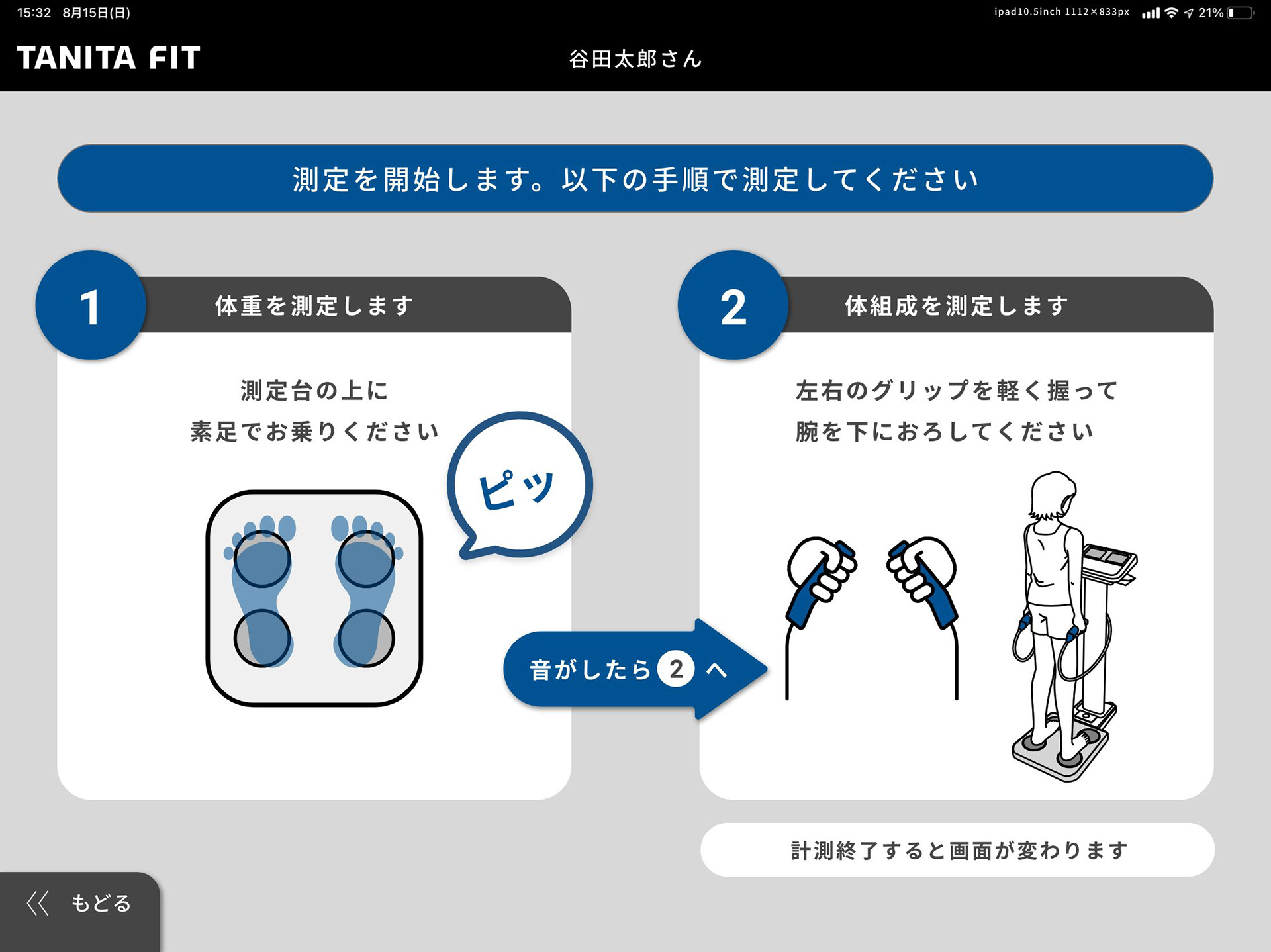 15:32 8月15日(日)

ipad10.5inch 1112×833px 21%

TANITA FIT

谷田太郎さん

測定を開始します。以下の手順で測定してください

1

体重を測定します

測定台の上に
素足でお乗りください

ピッ

音がしたら 2 へ

2

体組成を測定します

左右のグリップを軽く握って
腕を下におろしてください

計測終了すると画面が変わります

《 もどる