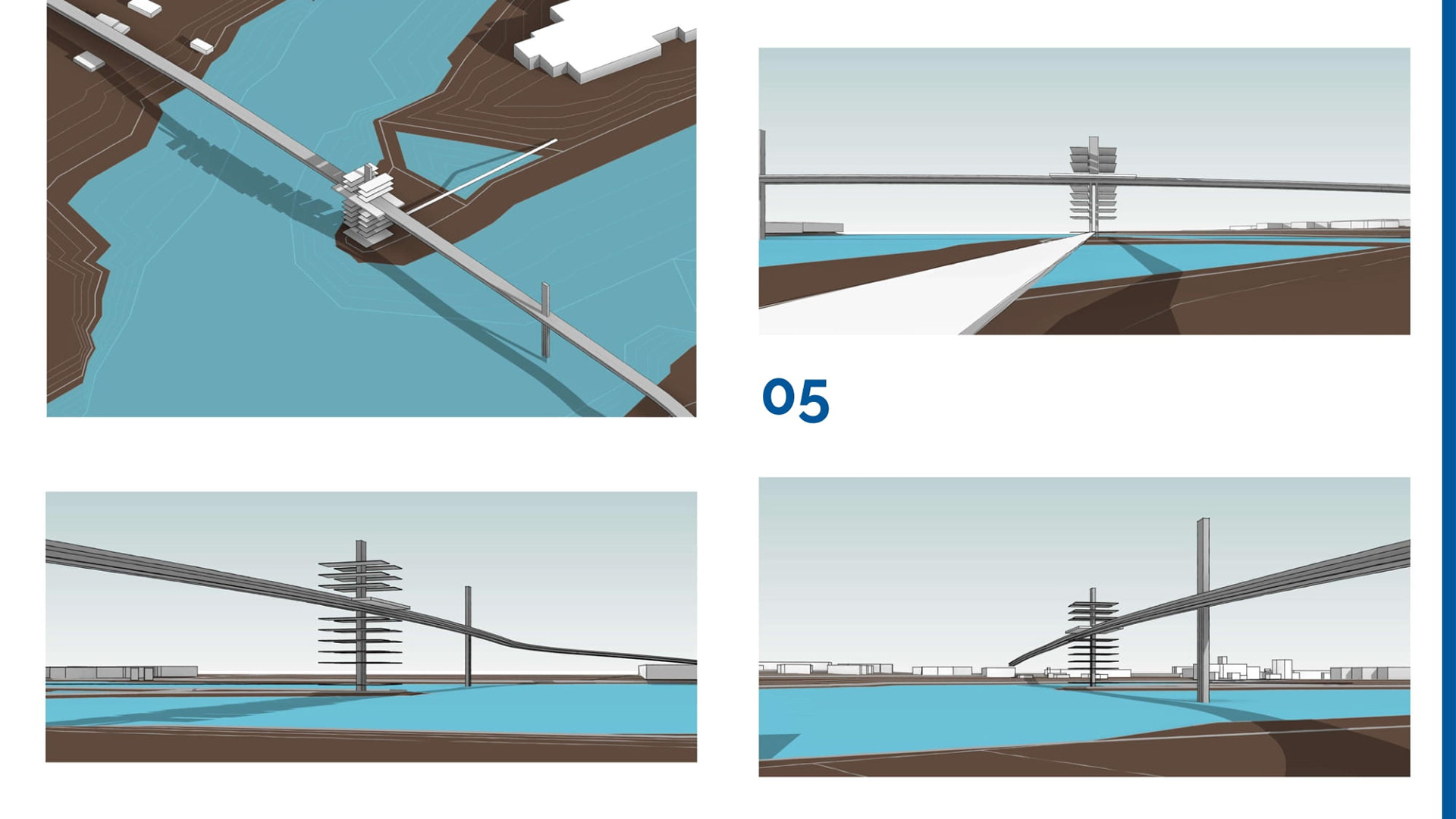 05