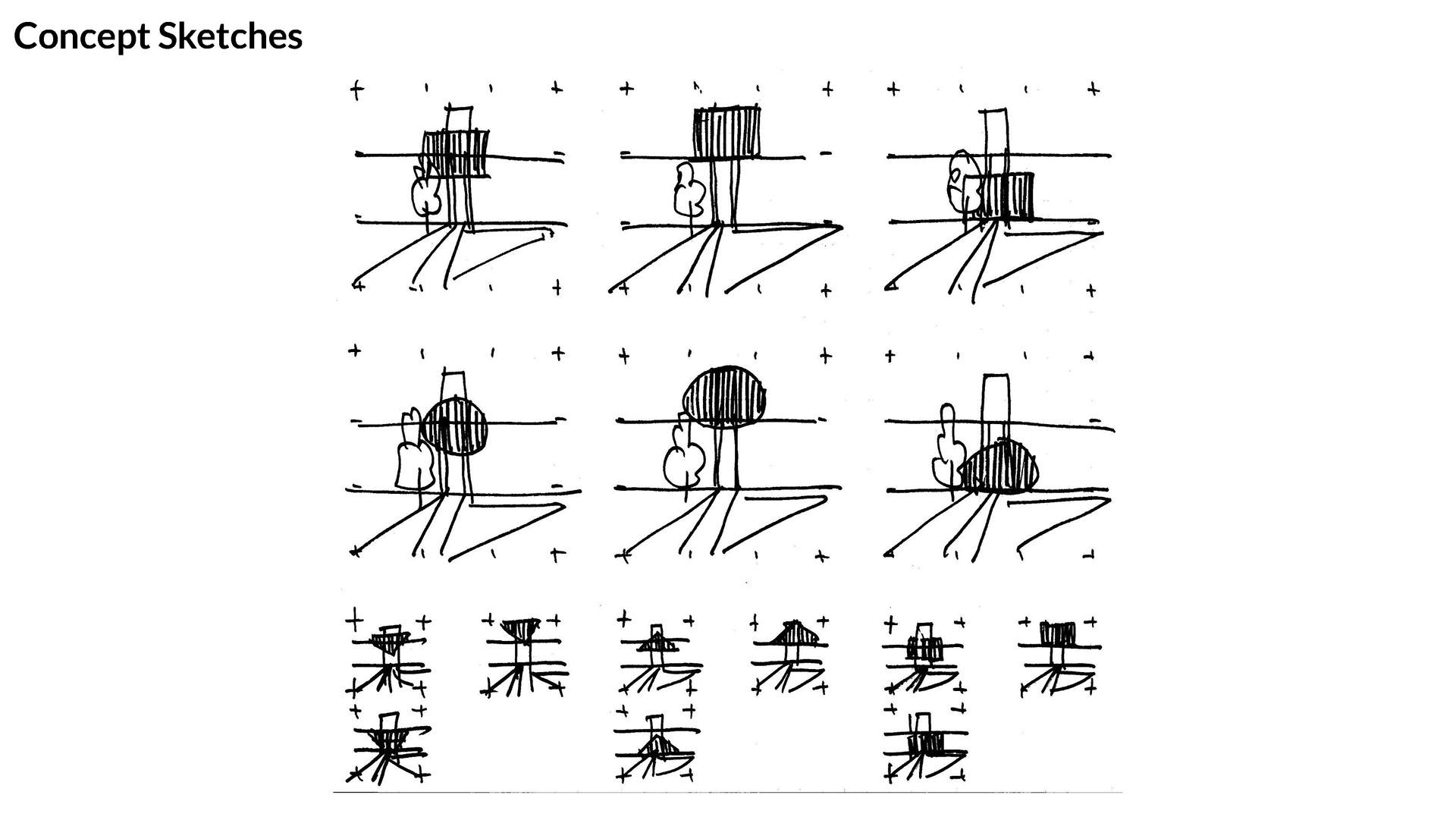 Concept Sketches