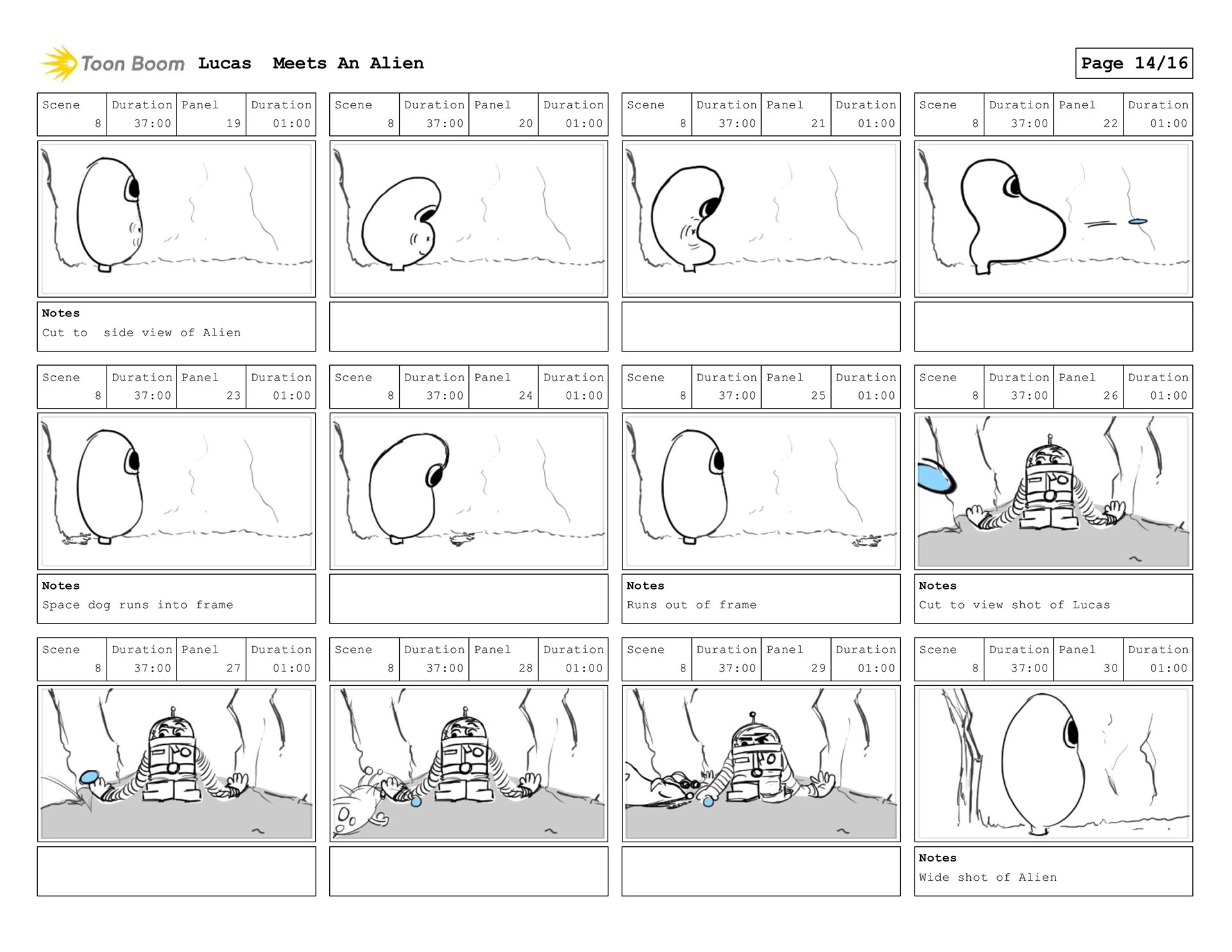 Toon Boom Lucas Meets An Alien

Page 14/16

| Scene | Duration | Panel | Duration |
|---|---|---|---|
| 8 | 37:00 | 19 | 01:00 |

Notes
Cut to side view of Alien

| Scene | Duration | Panel | Duration |
|---|---|---|---|
| 8 | 37:00 | 20 | 01:00 |

| Scene | Duration | Panel | Duration |
|---|---|---|---|
| 8 | 37:00 | 21 | 01:00 |

| Scene | Duration | Panel | Duration |
|---|---|---|---|
| 8 | 37:00 | 22 | 01:00 |

| Scene | Duration | Panel | Duration |
|---|---|---|---|
| 8 | 37:00 | 23 | 01:00 |

Notes
Space dog runs into frame

| Scene | Duration | Panel | Duration |
|---|---|---|---|
| 8 | 37:00 | 24 | 01:00 |

| Scene | Duration | Panel | Duration |
|---|---|---|---|
| 8 | 37:00 | 25 | 01:00 |

Notes
Runs out of frame

| Scene | Duration | Panel | Duration |
|---|---|---|---|
| 8 | 37:00 | 26 | 01:00 |

Notes
Cut to view shot of Lucas

| Scene | Duration | Panel | Duration |
|---|---|---|---|
| 8 | 37:00 | 27 | 01:00 |

| Scene | Duration | Panel | Duration |
|---|---|---|---|
| 8 | 37:00 | 28 | 01:00 |

| Scene | Duration | Panel | Duration |
|---|---|---|---|
| 8 | 37:00 | 29 | 01:00 |

| Scene | Duration | Panel | Duration |
|---|---|---|---|
| 8 | 37:00 | 30 | 01:00 |

Notes
Wide shot of Alien