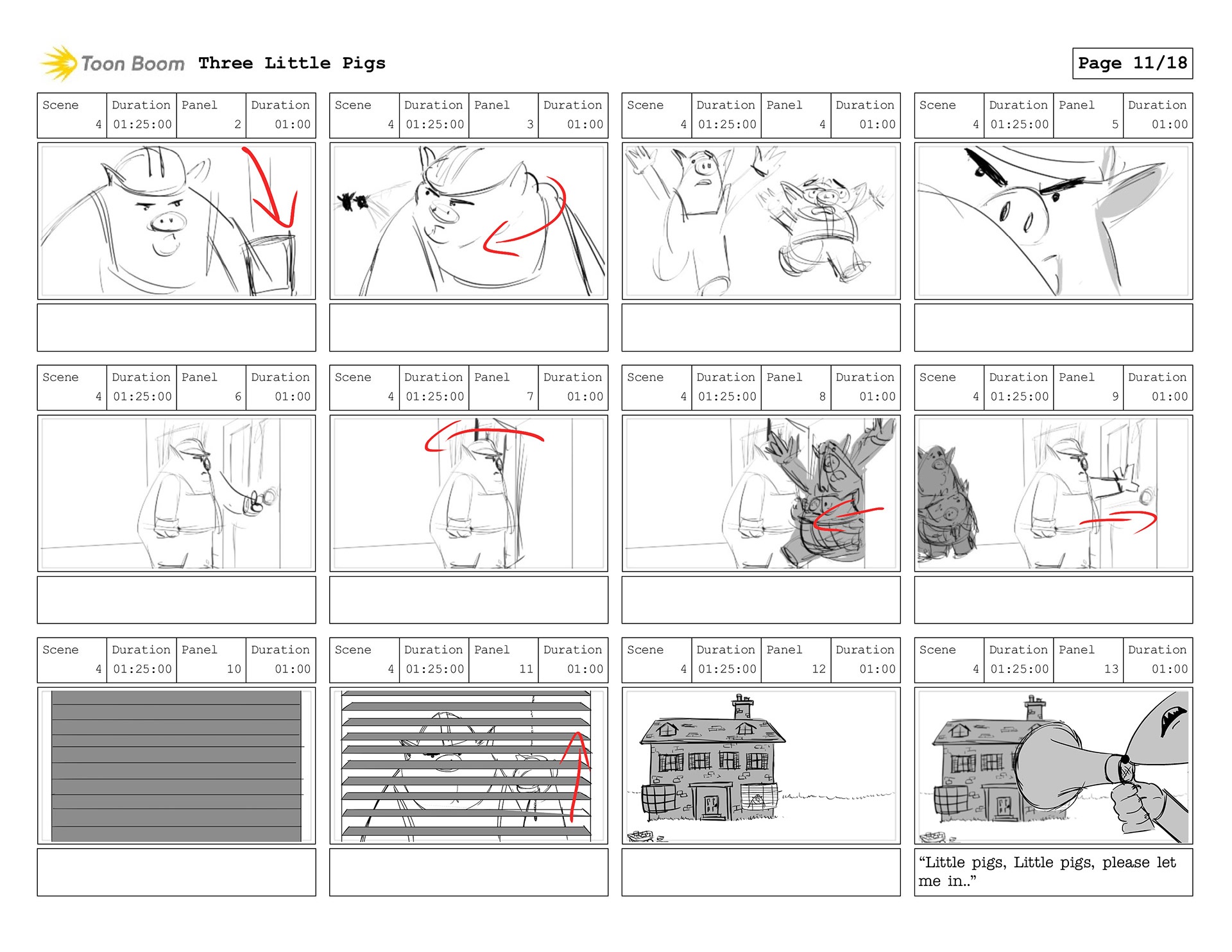 Toon Boom Three Little Pigs

Page 11/18

| Scene | Duration | Panel | Duration |
|---|---|---|---|
| 4 | 01:25:00 | 2 | 01:00 |

| Scene | Duration | Panel | Duration |
|---|---|---|---|
| 4 | 01:25:00 | 3 | 01:00 |

| Scene | Duration | Panel | Duration |
|---|---|---|---|
| 4 | 01:25:00 | 4 | 01:00 |

| Scene | Duration | Panel | Duration |
|---|---|---|---|
| 4 | 01:25:00 | 5 | 01:00 |

| Scene | Duration | Panel | Duration |
|---|---|---|---|
| 4 | 01:25:00 | 6 | 01:00 |

| Scene | Duration | Panel | Duration |
|---|---|---|---|
| 4 | 01:25:00 | 7 | 01:00 |

| Scene | Duration | Panel | Duration |
|---|---|---|---|
| 4 | 01:25:00 | 8 | 01:00 |

| Scene | Duration | Panel | Duration |
|---|---|---|---|
| 4 | 01:25:00 | 9 | 01:00 |

| Scene | Duration | Panel | Duration |
|---|---|---|---|
| 4 | 01:25:00 | 10 | 01:00 |

| Scene | Duration | Panel | Duration |
|---|---|---|---|
| 4 | 01:25:00 | 11 | 01:00 |

| Scene | Duration | Panel | Duration |
|---|---|---|---|
| 4 | 01:25:00 | 12 | 01:00 |

| Scene | Duration | Panel | Duration |
|---|---|---|---|
| 4 | 01:25:00 | 13 | 01:00 |

“Little pigs, Little pigs, please let me in..”