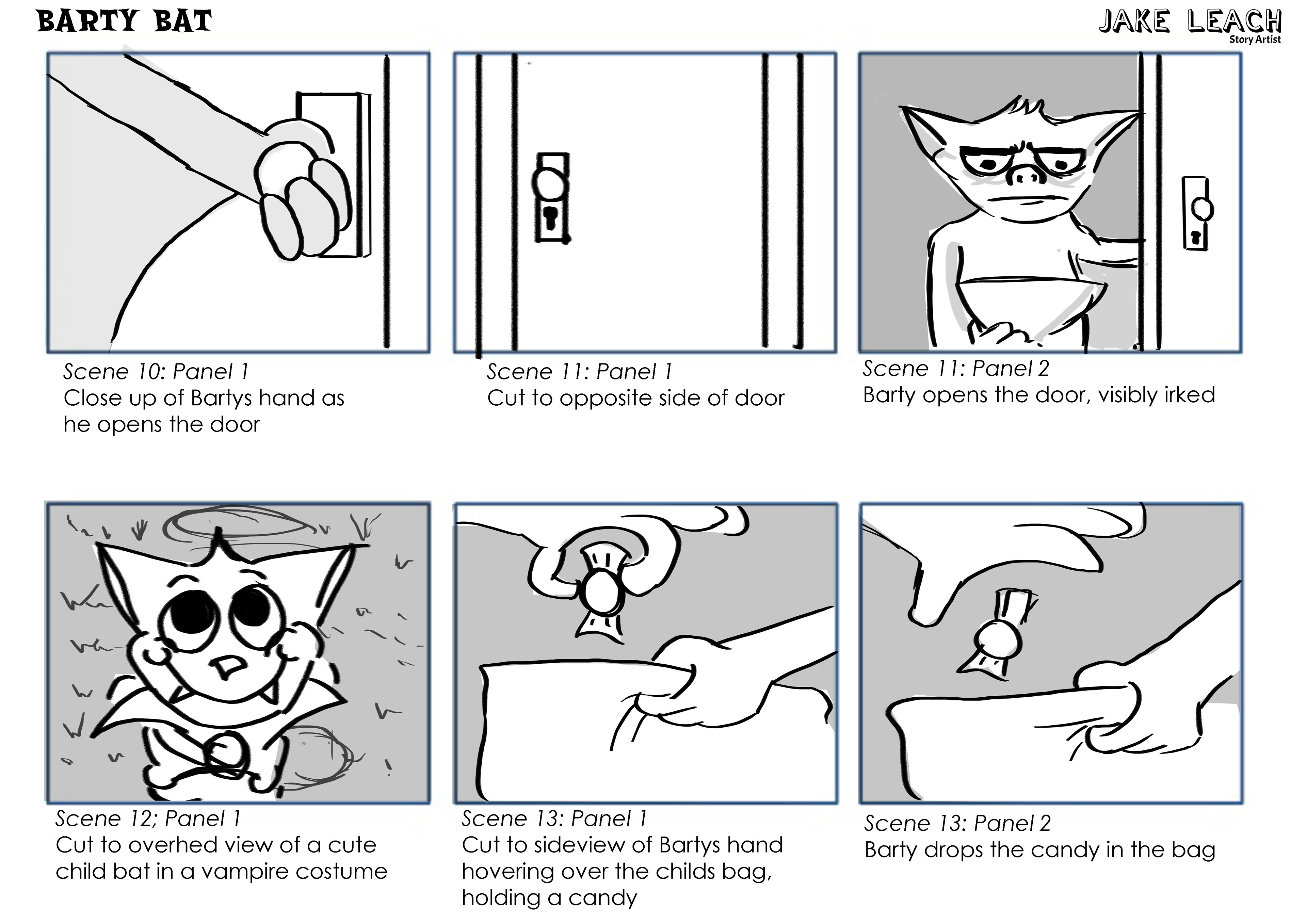 BARTY BAT

JAKE LEACH
Story Artist

Scene 10: Panel 1
Close up of Bartys hand as he opens the door

Scene 11: Panel 1
Cut to opposite side of door

Scene 11: Panel 2
Barty opens the door, visibly irked

Scene 12; Panel 1
Cut to overhed view of a cute child bat in a vampire costume

Scene 13: Panel 1
Cut to sideview of Bartys hand hovering over the childs bag, holding a candy

Scene 13: Panel 2
Barty drops the candy in the bag