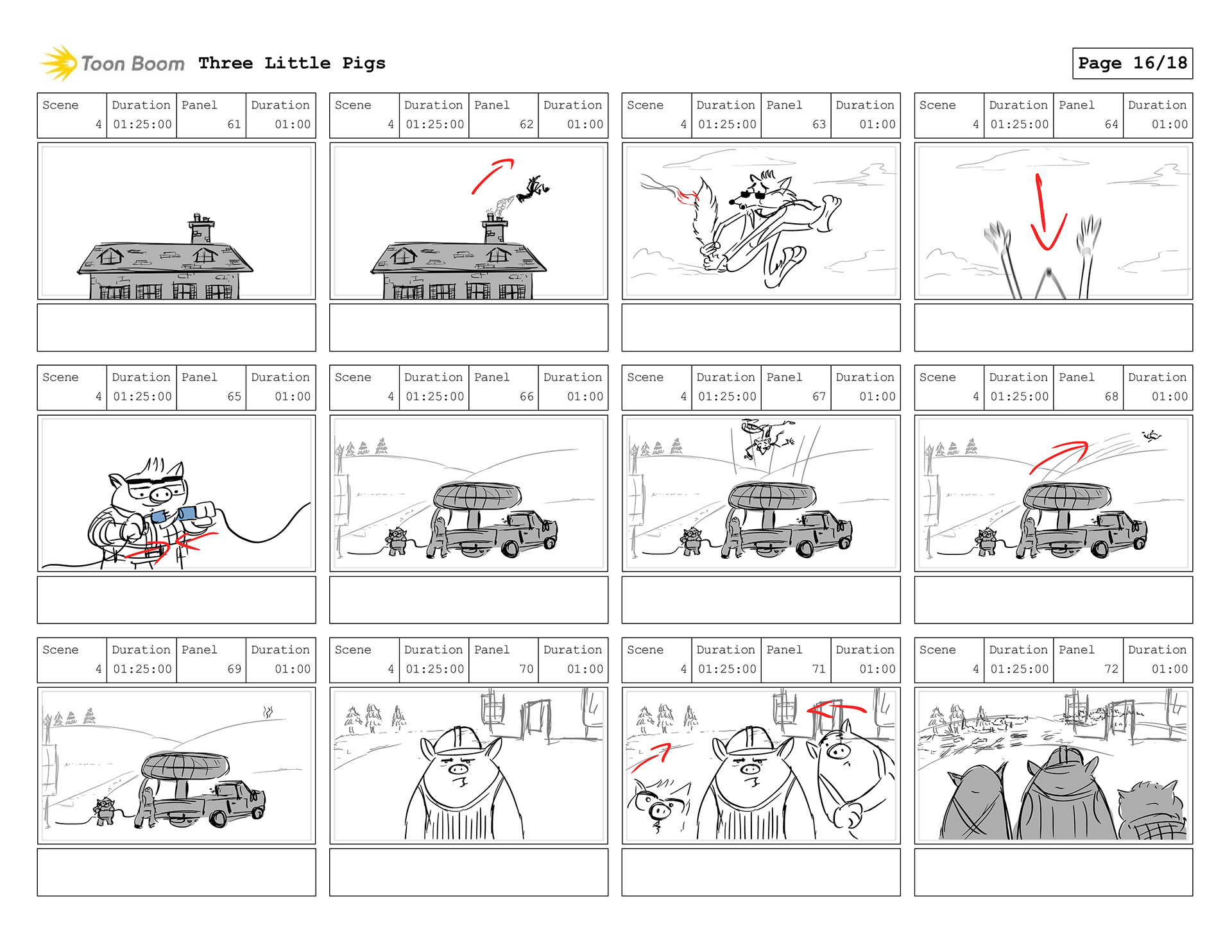 Toon Boom Three Little Pigs

Page 16/18

| Scene | Duration | Panel | Duration |
|---|---|---|---|
| 4 | 01:25:00 | 61 | 01:00 |

| Scene | Duration | Panel | Duration |
|---|---|---|---|
| 4 | 01:25:00 | 62 | 01:00 |

| Scene | Duration | Panel | Duration |
|---|---|---|---|
| 4 | 01:25:00 | 63 | 01:00 |

| Scene | Duration | Panel | Duration |
|---|---|---|---|
| 4 | 01:25:00 | 64 | 01:00 |

| Scene | Duration | Panel | Duration |
|---|---|---|---|
| 4 | 01:25:00 | 65 | 01:00 |

| Scene | Duration | Panel | Duration |
|---|---|---|---|
| 4 | 01:25:00 | 66 | 01:00 |

| Scene | Duration | Panel | Duration |
|---|---|---|---|
| 4 | 01:25:00 | 67 | 01:00 |

| Scene | Duration | Panel | Duration |
|---|---|---|---|
| 4 | 01:25:00 | 68 | 01:00 |

| Scene | Duration | Panel | Duration |
|---|---|---|---|
| 4 | 01:25:00 | 69 | 01:00 |

| Scene | Duration | Panel | Duration |
|---|---|---|---|
| 4 | 01:25:00 | 70 | 01:00 |

| Scene | Duration | Panel | Duration |
|---|---|---|---|
| 4 | 01:25:00 | 71 | 01:00 |

| Scene | Duration | Panel | Duration |
|---|---|---|---|
| 4 | 01:25:00 | 72 | 01:00 |