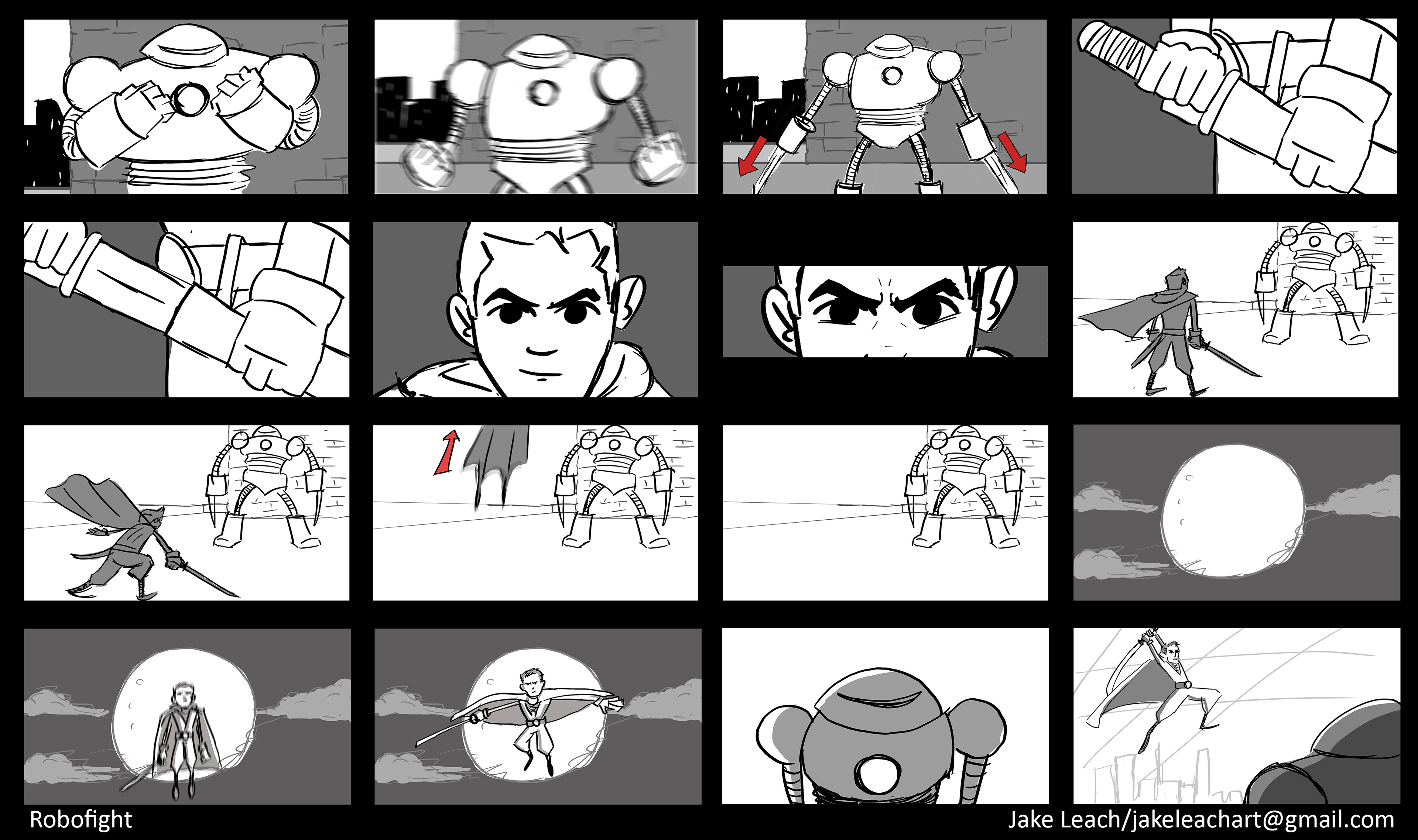 Robofight

Jake Leach/jakeleachart@gmail.com