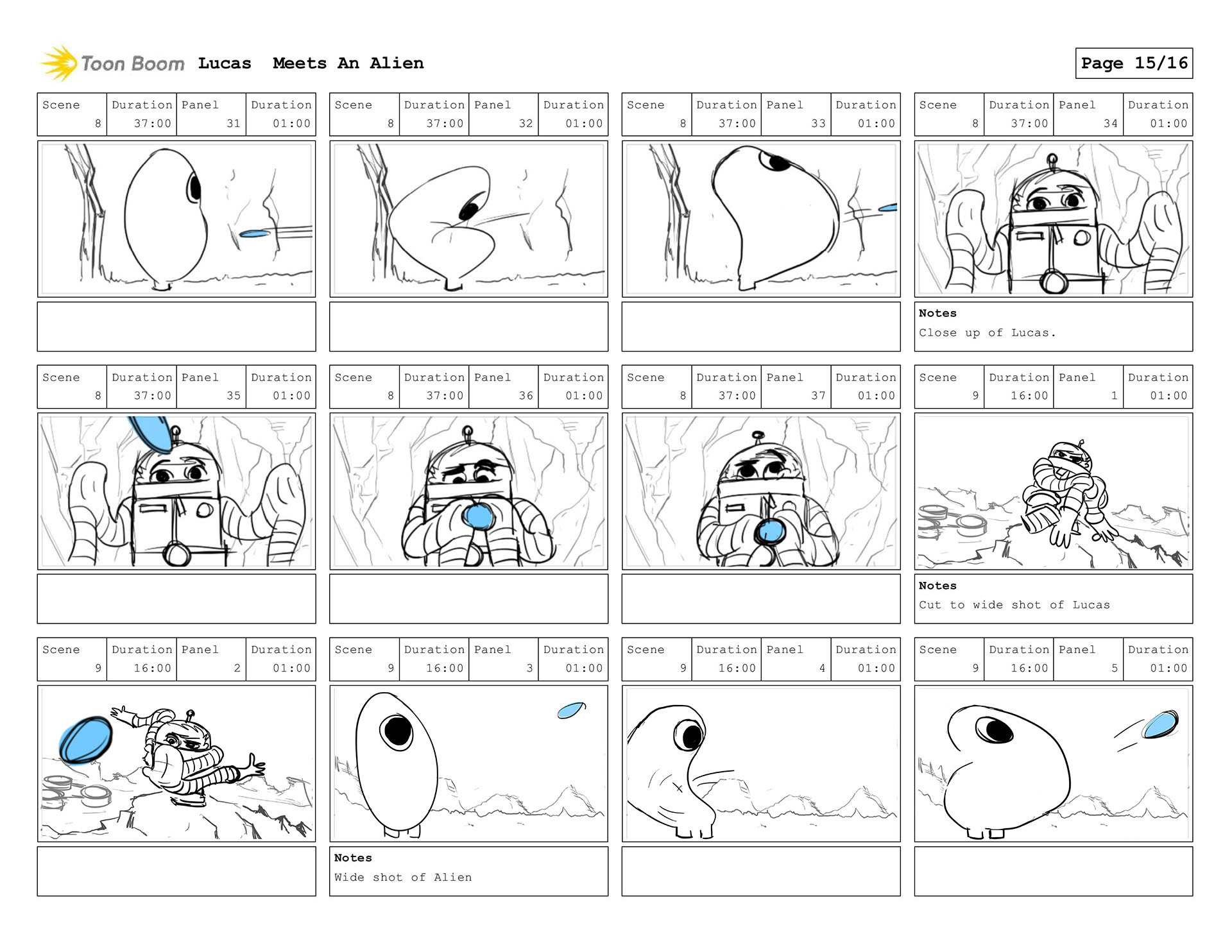 Toon Boom Lucas Meets An Alien

Page 15/16

| Scene | Duration | Panel | Duration |
|---|---|---|---|
| 8 | 37:00 | 31 | 01:00 |

| Scene | Duration | Panel | Duration |
|---|---|---|---|
| 8 | 37:00 | 32 | 01:00 |

| Scene | Duration | Panel | Duration |
|---|---|---|---|
| 8 | 37:00 | 33 | 01:00 |

| Scene | Duration | Panel | Duration |
|---|---|---|---|
| 8 | 37:00 | 34 | 01:00 |

Notes
Close up of Lucas.

| Scene | Duration | Panel | Duration |
|---|---|---|---|
| 8 | 37:00 | 35 | 01:00 |

| Scene | Duration | Panel | Duration |
|---|---|---|---|
| 8 | 37:00 | 36 | 01:00 |

| Scene | Duration | Panel | Duration |
|---|---|---|---|
| 8 | 37:00 | 37 | 01:00 |

| Scene | Duration | Panel | Duration |
|---|---|---|---|
| 9 | 16:00 | 1 | 01:00 |

Notes
Cut to wide shot of Lucas

| Scene | Duration | Panel | Duration |
|---|---|---|---|
| 9 | 16:00 | 2 | 01:00 |

| Scene | Duration | Panel | Duration |
|---|---|---|---|
| 9 | 16:00 | 3 | 01:00 |

Notes
Wide shot of Alien

| Scene | Duration | Panel | Duration |
|---|---|---|---|
| 9 | 16:00 | 4 | 01:00 |

| Scene | Duration | Panel | Duration |
|---|---|---|---|
| 9 | 16:00 | 5 | 01:00 |