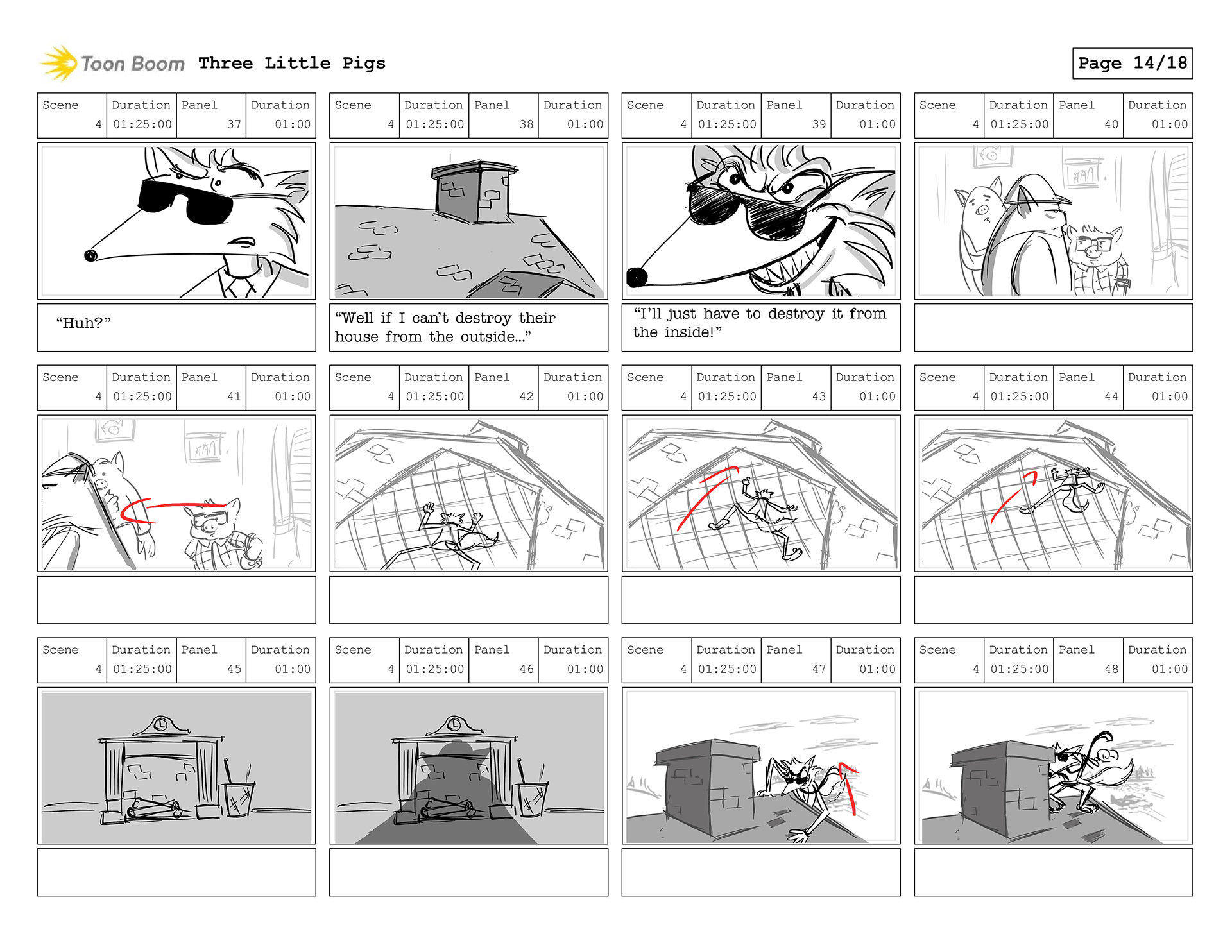 Toon Boom Three Little Pigs

Page 14/18

| Scene | Duration | Panel | Duration |
|---|---|---|---|
| 4 | 01:25:00 | 37 | 01:00 |

"Huh?"

| Scene | Duration | Panel | Duration |
|---|---|---|---|
| 4 | 01:25:00 | 38 | 01:00 |

"Well if I can't destroy their house from the outside..."

| Scene | Duration | Panel | Duration |
|---|---|---|---|
| 4 | 01:25:00 | 39 | 01:00 |

"I'll just have to destroy it from the inside!"

| Scene | Duration | Panel | Duration |
|---|---|---|---|
| 4 | 01:25:00 | 40 | 01:00 |

| Scene | Duration | Panel | Duration |
|---|---|---|---|
| 4 | 01:25:00 | 41 | 01:00 |

| Scene | Duration | Panel | Duration |
|---|---|---|---|
| 4 | 01:25:00 | 42 | 01:00 |

| Scene | Duration | Panel | Duration |
|---|---|---|---|
| 4 | 01:25:00 | 43 | 01:00 |

| Scene | Duration | Panel | Duration |
|---|---|---|---|
| 4 | 01:25:00 | 44 | 01:00 |

| Scene | Duration | Panel | Duration |
|---|---|---|---|
| 4 | 01:25:00 | 45 | 01:00 |

| Scene | Duration | Panel | Duration |
|---|---|---|---|
| 4 | 01:25:00 | 46 | 01:00 |

| Scene | Duration | Panel | Duration |
|---|---|---|---|
| 4 | 01:25:00 | 47 | 01:00 |

| Scene | Duration | Panel | Duration |
|---|---|---|---|
| 4 | 01:25:00 | 48 | 01:00 |