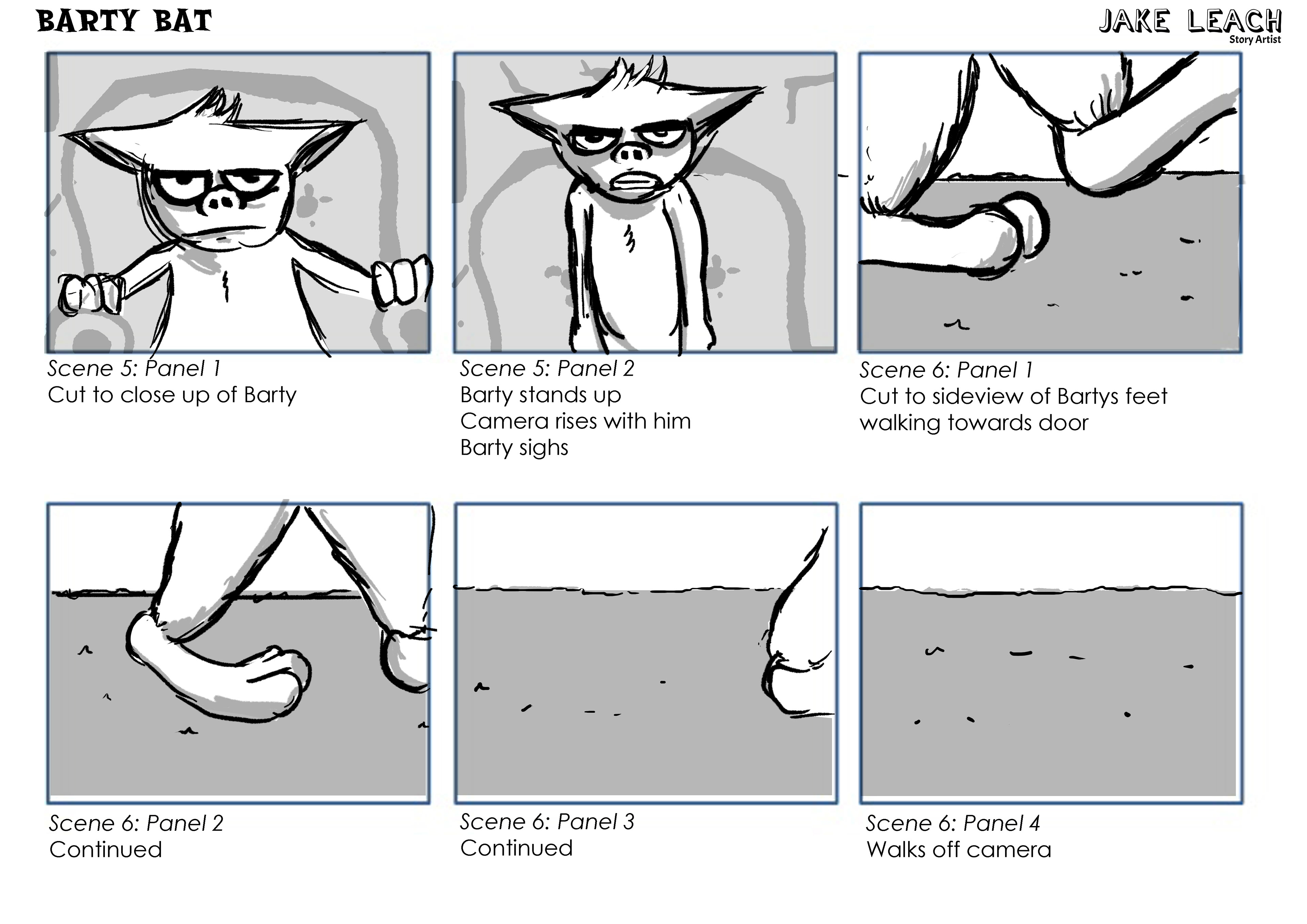 BARTY BAT

JAKE LEACH
Story Artist

Scene 5: Panel 1
Cut to close up of Barty

Scene 5: Panel 2
Barty stands up
Camera rises with him
Barty sighs

Scene 6: Panel 1
Cut to sideview of Bartys feet walking towards door

Scene 6: Panel 2
Continued

Scene 6: Panel 3
Continued

Scene 6: Panel 4
Walks off camera