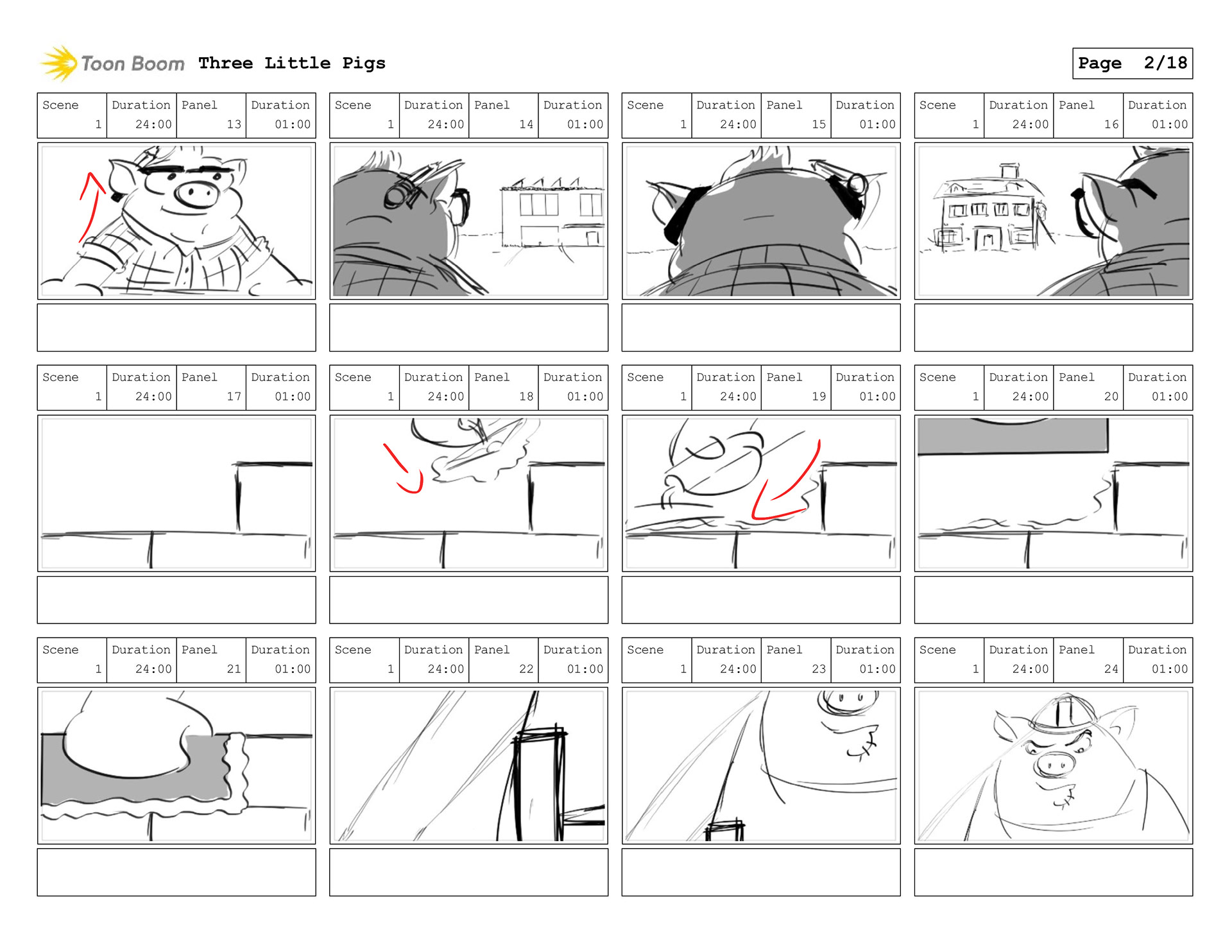 Toon Boom Three Little Pigs

Page 2/18

| Scene | Duration | Panel | Duration |
|---|---|---|---|
| 1 | 24:00 | 13 | 01:00 |

| Scene | Duration | Panel | Duration |
|---|---|---|---|
| 1 | 24:00 | 14 | 01:00 |

| Scene | Duration | Panel | Duration |
|---|---|---|---|
| 1 | 24:00 | 15 | 01:00 |

| Scene | Duration | Panel | Duration |
|---|---|---|---|
| 1 | 24:00 | 16 | 01:00 |

| Scene | Duration | Panel | Duration |
|---|---|---|---|
| 1 | 24:00 | 17 | 01:00 |

| Scene | Duration | Panel | Duration |
|---|---|---|---|
| 1 | 24:00 | 18 | 01:00 |

| Scene | Duration | Panel | Duration |
|---|---|---|---|
| 1 | 24:00 | 19 | 01:00 |

| Scene | Duration | Panel | Duration |
|---|---|---|---|
| 1 | 24:00 | 20 | 01:00 |

| Scene | Duration | Panel | Duration |
|---|---|---|---|
| 1 | 24:00 | 21 | 01:00 |

| Scene | Duration | Panel | Duration |
|---|---|---|---|
| 1 | 24:00 | 22 | 01:00 |

| Scene | Duration | Panel | Duration |
|---|---|---|---|
| 1 | 24:00 | 23 | 01:00 |

| Scene | Duration | Panel | Duration |
|---|---|---|---|
| 1 | 24:00 | 24 | 01:00 |