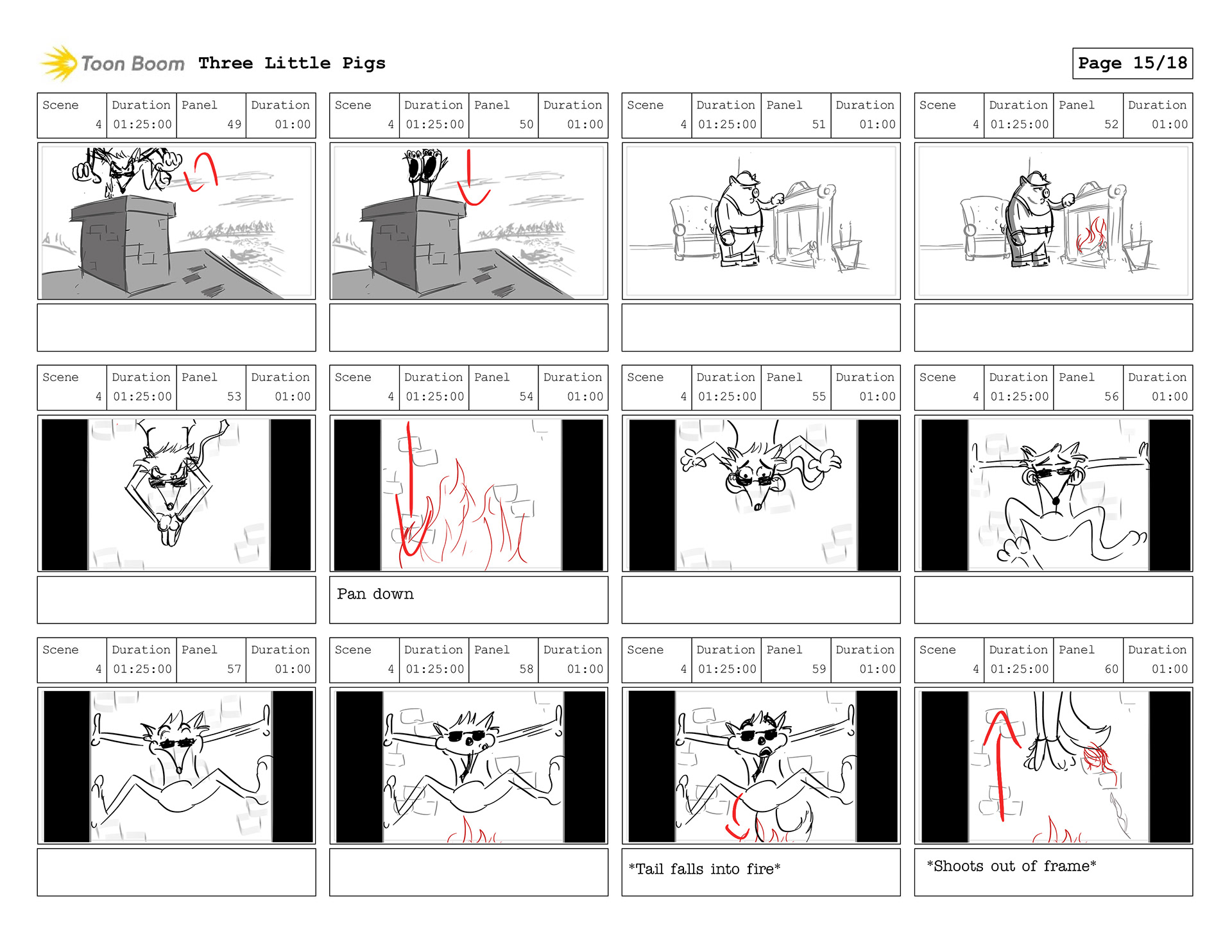 Toon Boom Three Little Pigs

Page 15/18

| Scene | Duration | Panel | Duration |
|---|---|---|---|
| 4 | 01:25:00 | 49 | 01:00 |

| Scene | Duration | Panel | Duration |
|---|---|---|---|
| 4 | 01:25:00 | 50 | 01:00 |

| Scene | Duration | Panel | Duration |
|---|---|---|---|
| 4 | 01:25:00 | 51 | 01:00 |

| Scene | Duration | Panel | Duration |
|---|---|---|---|
| 4 | 01:25:00 | 52 | 01:00 |

| Scene | Duration | Panel | Duration |
|---|---|---|---|
| 4 | 01:25:00 | 53 | 01:00 |

| Scene | Duration | Panel | Duration |
|---|---|---|---|
| 4 | 01:25:00 | 54 | 01:00 |

Pan down

| Scene | Duration | Panel | Duration |
|---|---|---|---|
| 4 | 01:25:00 | 55 | 01:00 |

| Scene | Duration | Panel | Duration |
|---|---|---|---|
| 4 | 01:25:00 | 56 | 01:00 |

| Scene | Duration | Panel | Duration |
|---|---|---|---|
| 4 | 01:25:00 | 57 | 01:00 |

| Scene | Duration | Panel | Duration |
|---|---|---|---|
| 4 | 01:25:00 | 58 | 01:00 |

| Scene | Duration | Panel | Duration |
|---|---|---|---|
| 4 | 01:25:00 | 59 | 01:00 |

*Tail falls into fire*

| Scene | Duration | Panel | Duration |
|---|---|---|---|
| 4 | 01:25:00 | 60 | 01:00 |

*Shoots out of frame*