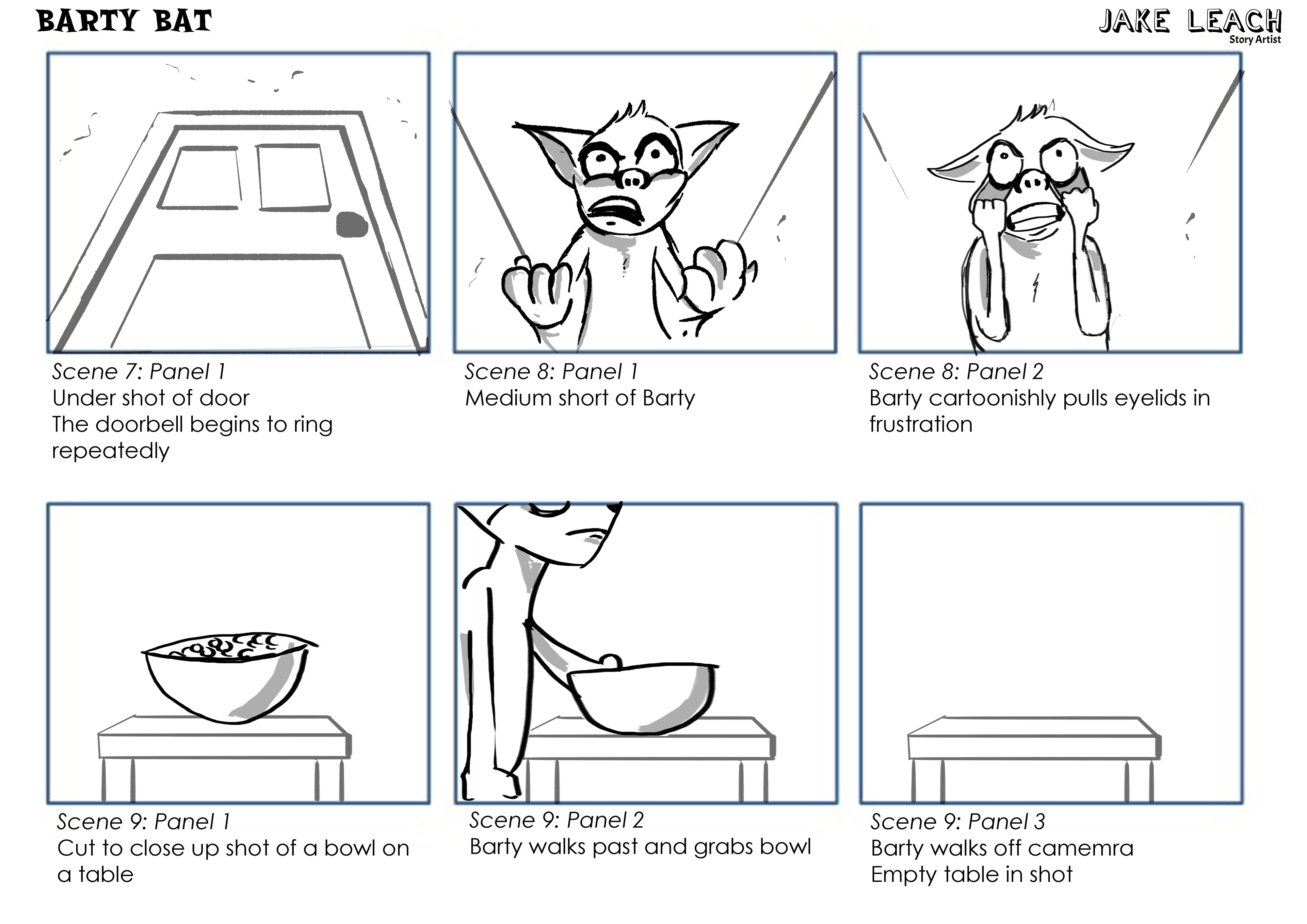 BARTY BAT

JAKE LEACH
Story Artist

Scene 7: Panel 1
Under shot of door
The doorbell begins to ring repeatedly

Scene 8: Panel 1
Medium short of Barty

Scene 8: Panel 2
Barty cartoonishly pulls eyelids in frustration

Scene 9: Panel 1
Cut to close up shot of a bowl on a table

Scene 9: Panel 2
Barty walks past and grabs bowl

Scene 9: Panel 3
Barty walks off camemra
Empty table in shot