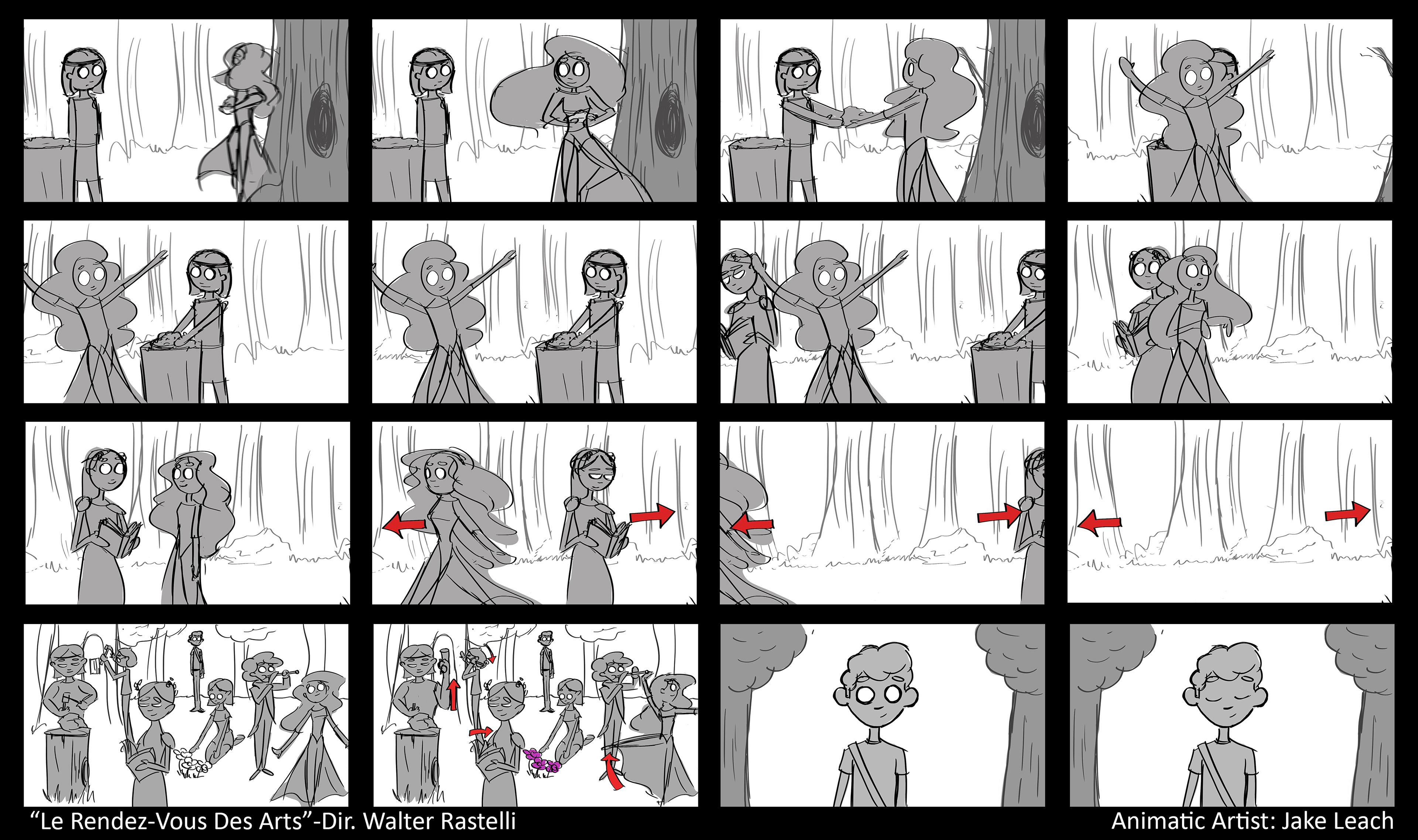 “Le Rendez-Vous Des Arts”-Dir. Walter Rastelli

Animatic Artist: Jake Leach