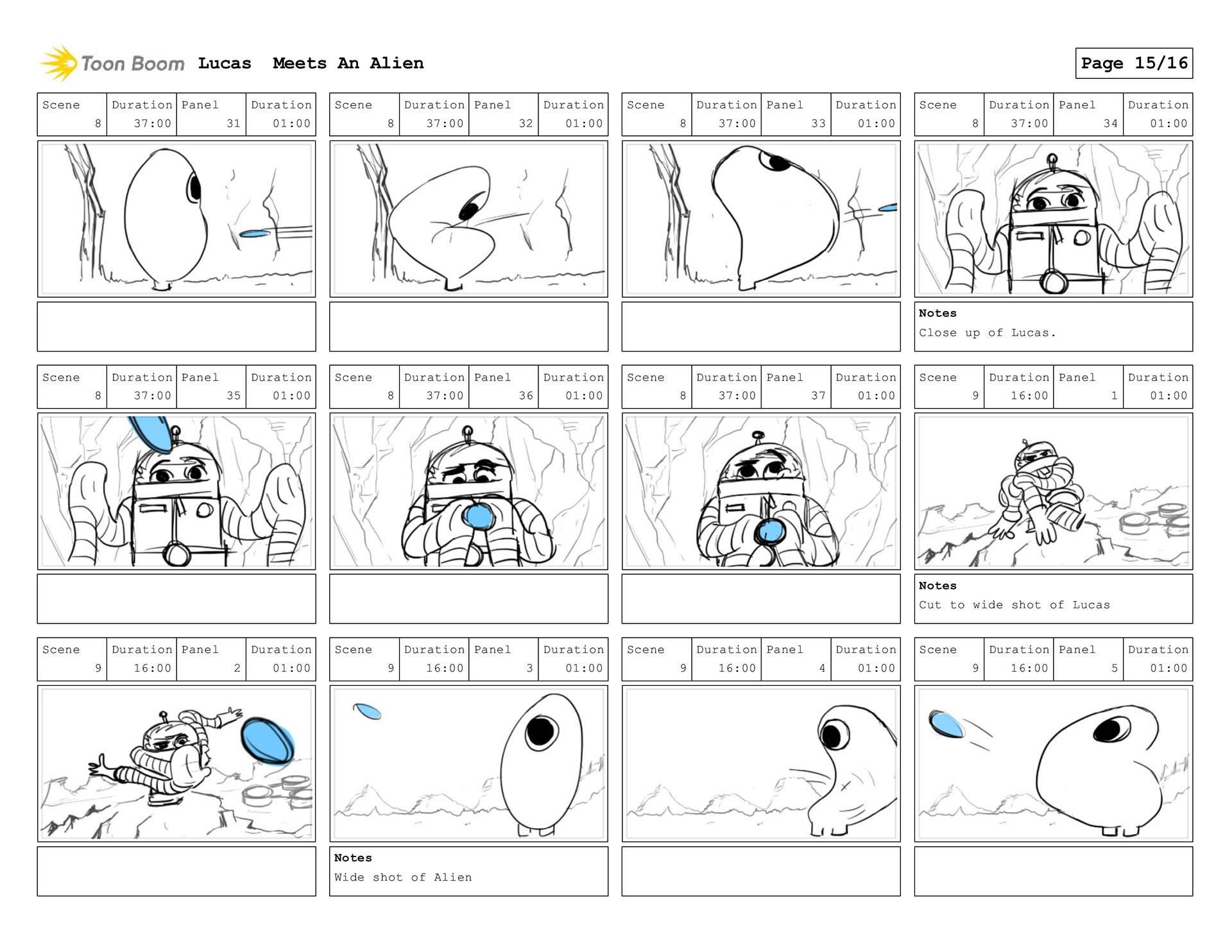 Toon Boom Lucas Meets An Alien

Page 15/16

| Scene | Duration | Panel | Duration |
|---|---|---|---|
| 8 | 37:00 | 31 | 01:00 |

| Scene | Duration | Panel | Duration |
|---|---|---|---|
| 8 | 37:00 | 32 | 01:00 |

| Scene | Duration | Panel | Duration |
|---|---|---|---|
| 8 | 37:00 | 33 | 01:00 |

| Scene | Duration | Panel | Duration |
|---|---|---|---|
| 8 | 37:00 | 34 | 01:00 |

Notes
Close up of Lucas.

| Scene | Duration | Panel | Duration |
|---|---|---|---|
| 8 | 37:00 | 35 | 01:00 |

| Scene | Duration | Panel | Duration |
|---|---|---|---|
| 8 | 37:00 | 36 | 01:00 |

| Scene | Duration | Panel | Duration |
|---|---|---|---|
| 8 | 37:00 | 37 | 01:00 |

| Scene | Duration | Panel | Duration |
|---|---|---|---|
| 9 | 16:00 | 1 | 01:00 |

Notes
Cut to wide shot of Lucas

| Scene | Duration | Panel | Duration |
|---|---|---|---|
| 9 | 16:00 | 2 | 01:00 |

| Scene | Duration | Panel | Duration |
|---|---|---|---|
| 9 | 16:00 | 3 | 01:00 |

Notes
Wide shot of Alien

| Scene | Duration | Panel | Duration |
|---|---|---|---|
| 9 | 16:00 | 4 | 01:00 |

| Scene | Duration | Panel | Duration |
|---|---|---|---|
| 9 | 16:00 | 5 | 01:00 |