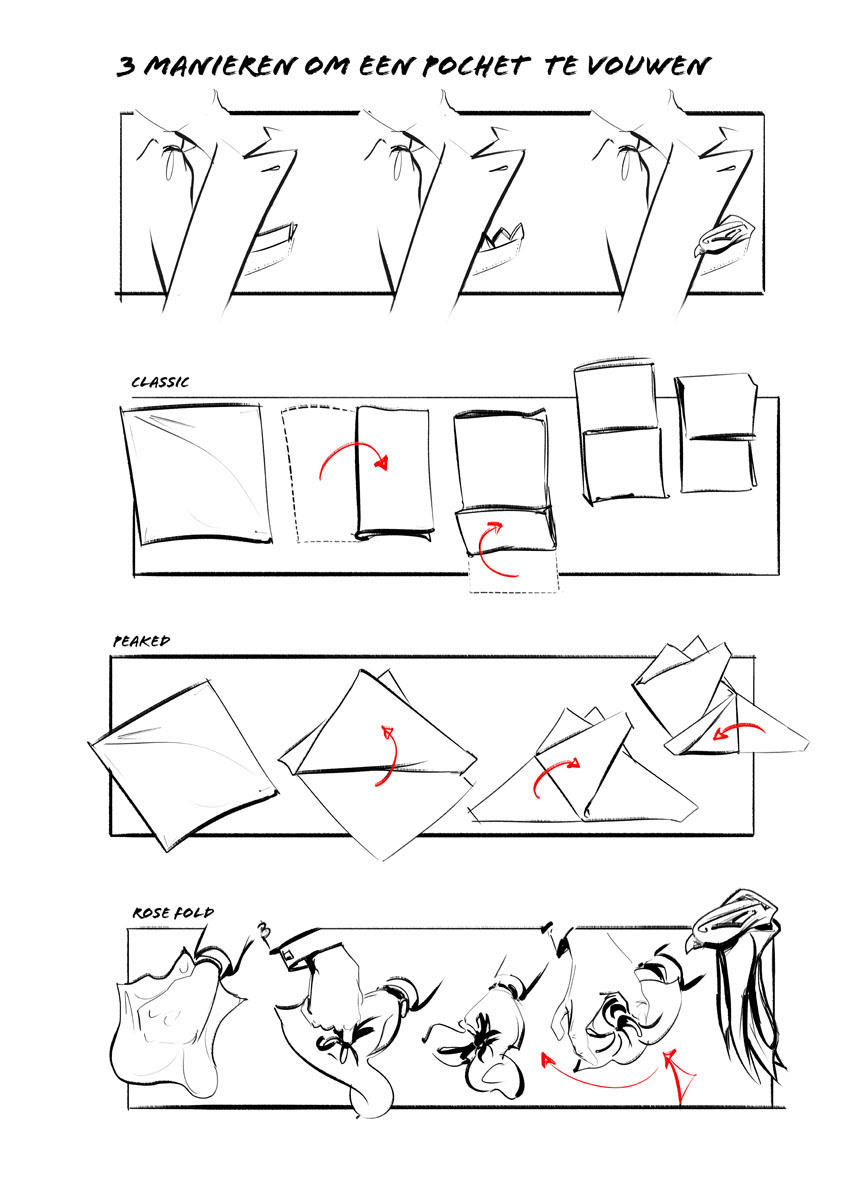 3 MANIEREN OM EEN POCHET TE VOUWEN

CLASSIC

PEAKED

ROSE FOLD