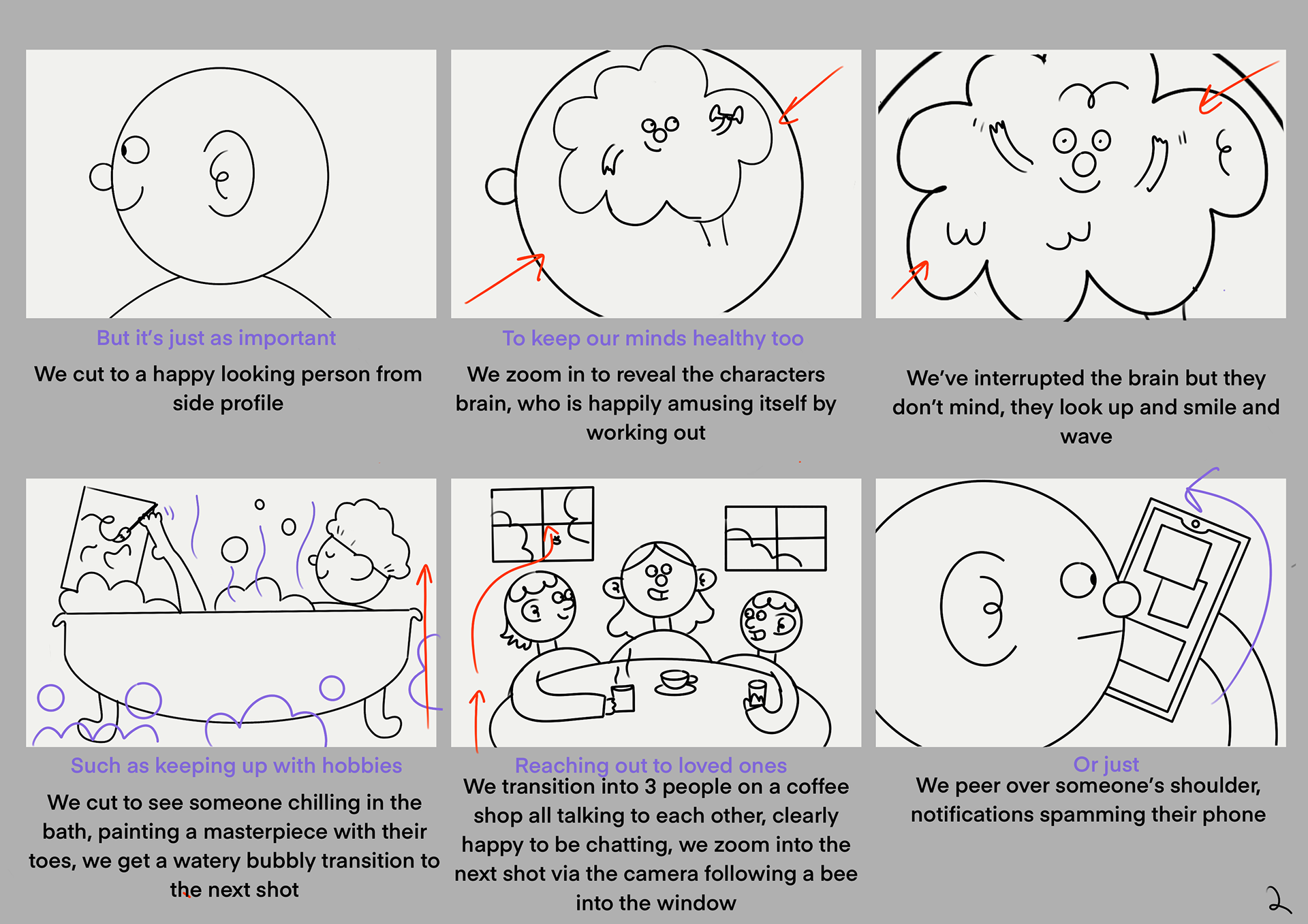 But it's just as important

We cut to a happy looking person from side profile

To keep our minds healthy too

We zoom in to reveal the characters brain, who is happily amusing itself by working out

We've interrupted the brain but they don't mind, they look up and smile and wave

Such as keeping up with hobbies

We cut to see someone chilling in the bath, painting a masterpiece with their toes, we get a watery bubbly transition to the next shot

Reaching out to loved ones

We transition into 3 people on a coffee shop all talking to each other, clearly happy to be chatting, we zoom into the next shot via the camera following a bee into the window

Or just

We peer over someone's shoulder, notifications spamming their phone

2