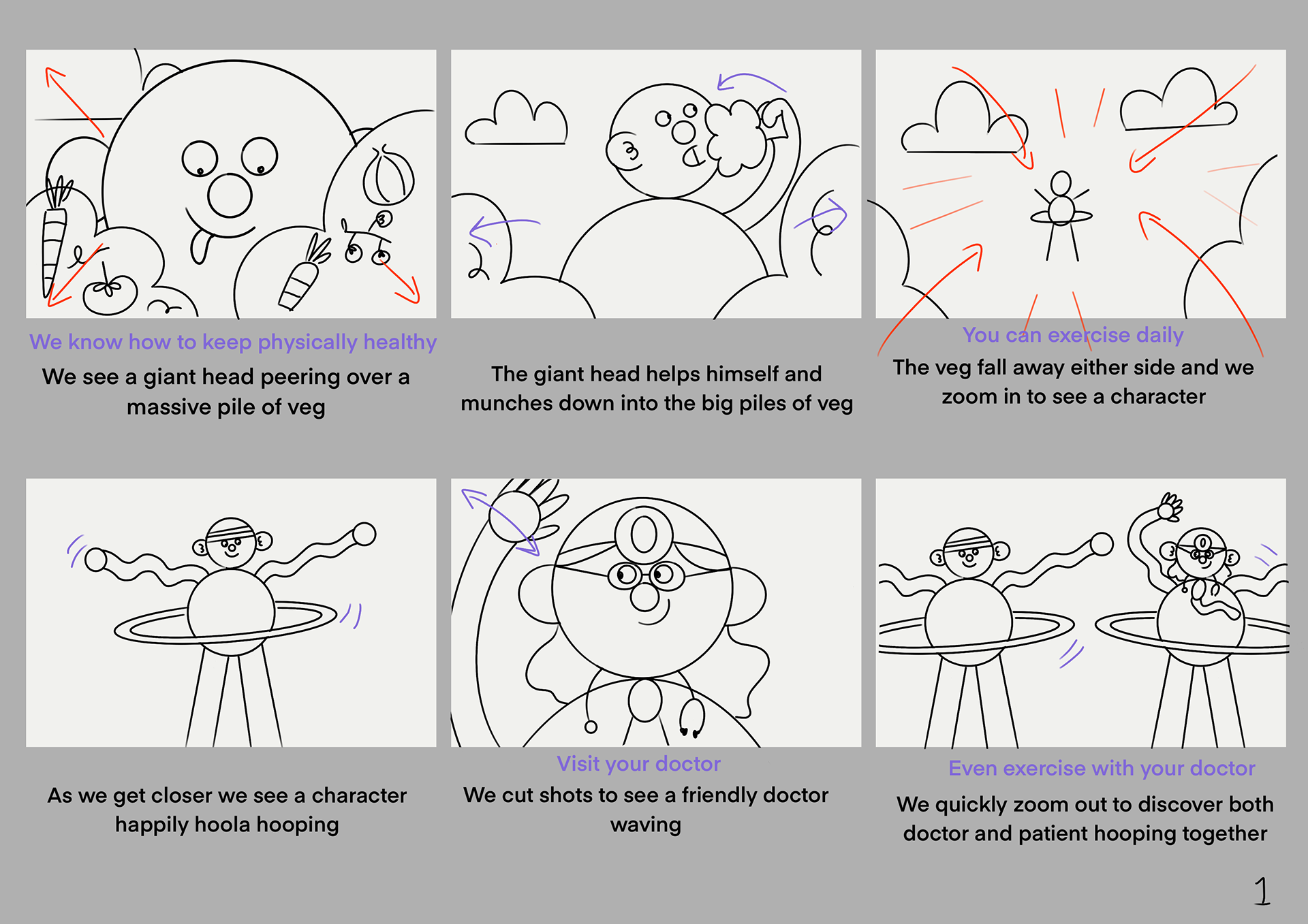 We know how to keep physically healthy

We see a giant head peering over a massive pile of veg

The giant head helps himself and munches down into the big piles of veg

You can exercise daily

The veg fall away either side and we zoom in to see a character

As we get closer we see a character happily hoola hooping

Visit your doctor

We cut shots to see a friendly doctor waving

Even exercise with your doctor

We quickly zoom out to discover both doctor and patient hooping together

1