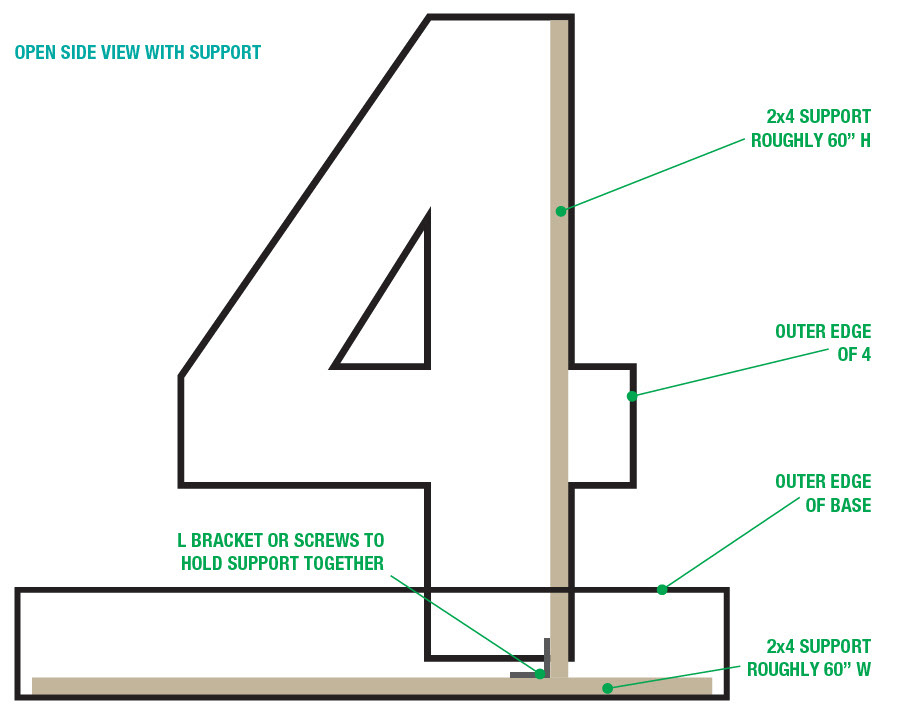 OPEN SIDE VIEW WITH SUPPORT

2x4 SUPPORT ROUGHLY 60” H

OUTER EDGE OF 4

OUTER EDGE OF BASE

L BRACKET OR SCREWS TO HOLD SUPPORT TOGETHER

2x4 SUPPORT ROUGHLY 60” W