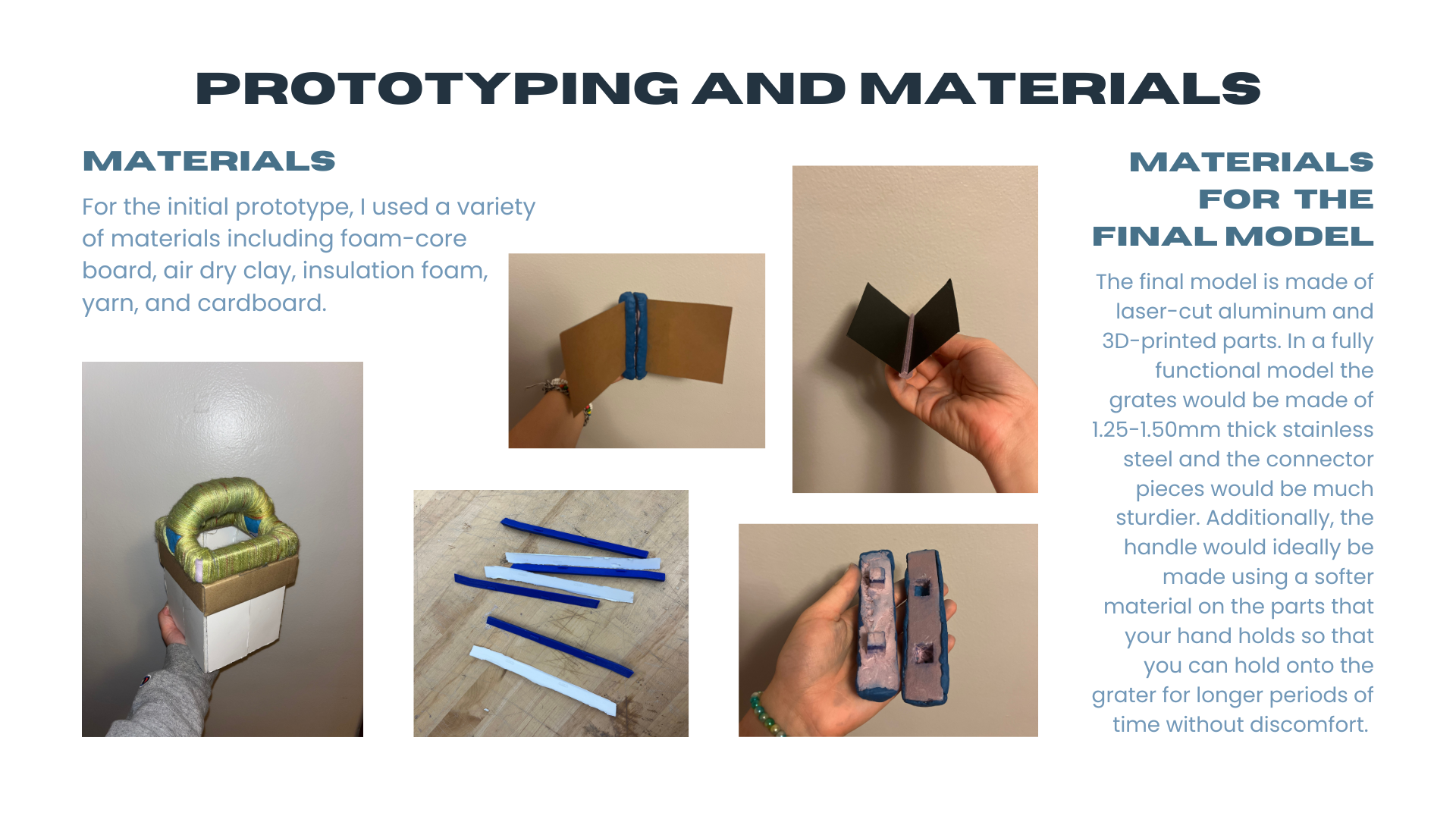 PROTOTYPING AND MATERIALS

MATERIALS

For the initial prototype, I used a variety of materials including foam-core board, air dry clay, insulation foam, yarn, and cardboard.

MATERIALS FOR THE FINAL MODEL

The final model is made of laser-cut aluminum and 3D-printed parts. In a fully functional model the grates would be made of 1.25-1.50mm thick stainless steel and the connector pieces would be much sturdier. Additionally, the handle would ideally be made using a softer material on the parts that your hand holds so that you can hold onto the grater for longer periods of time without discomfort.