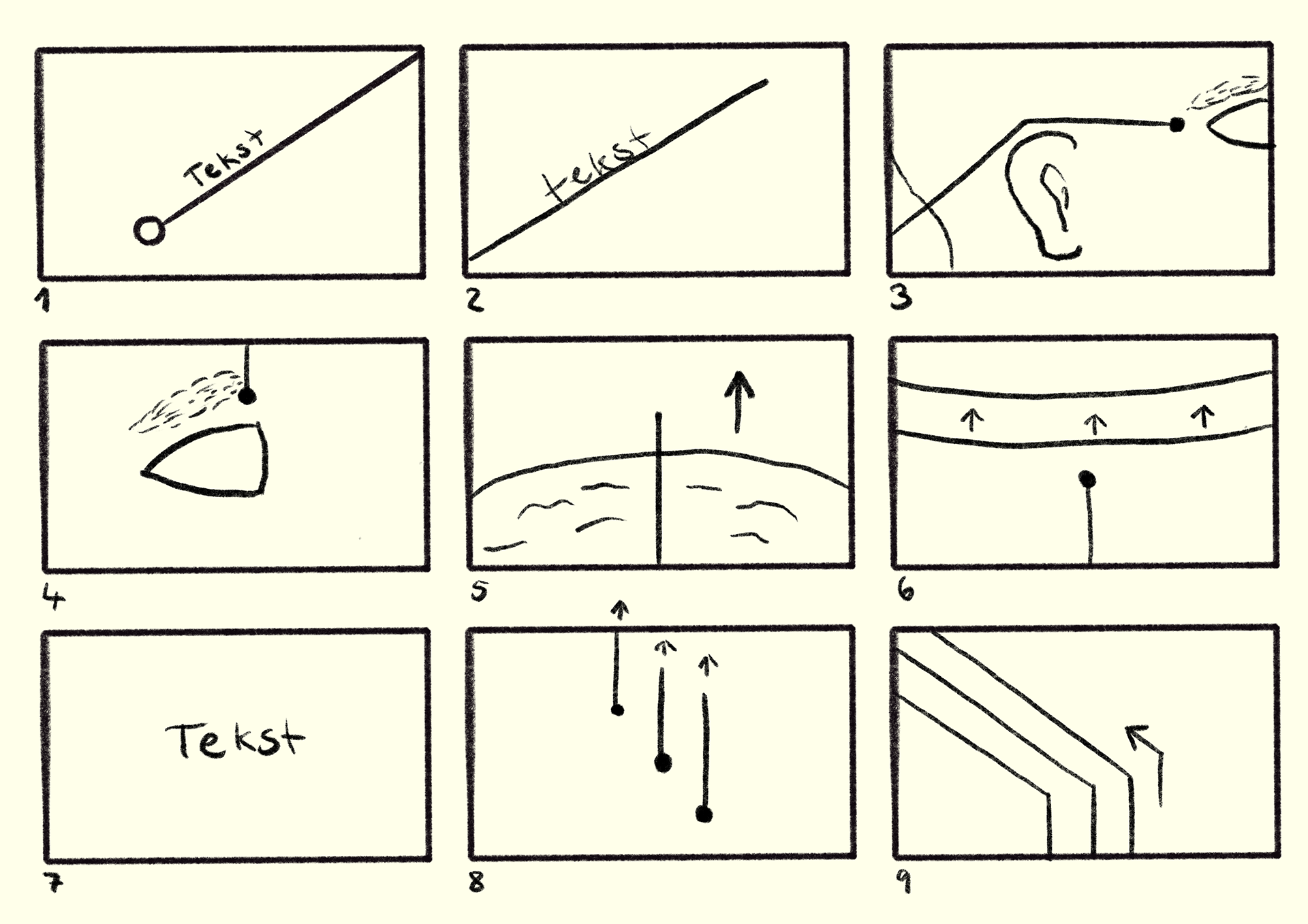 Tekst
1

tekst
2

3

4

5

6

Tekst
7

8

9