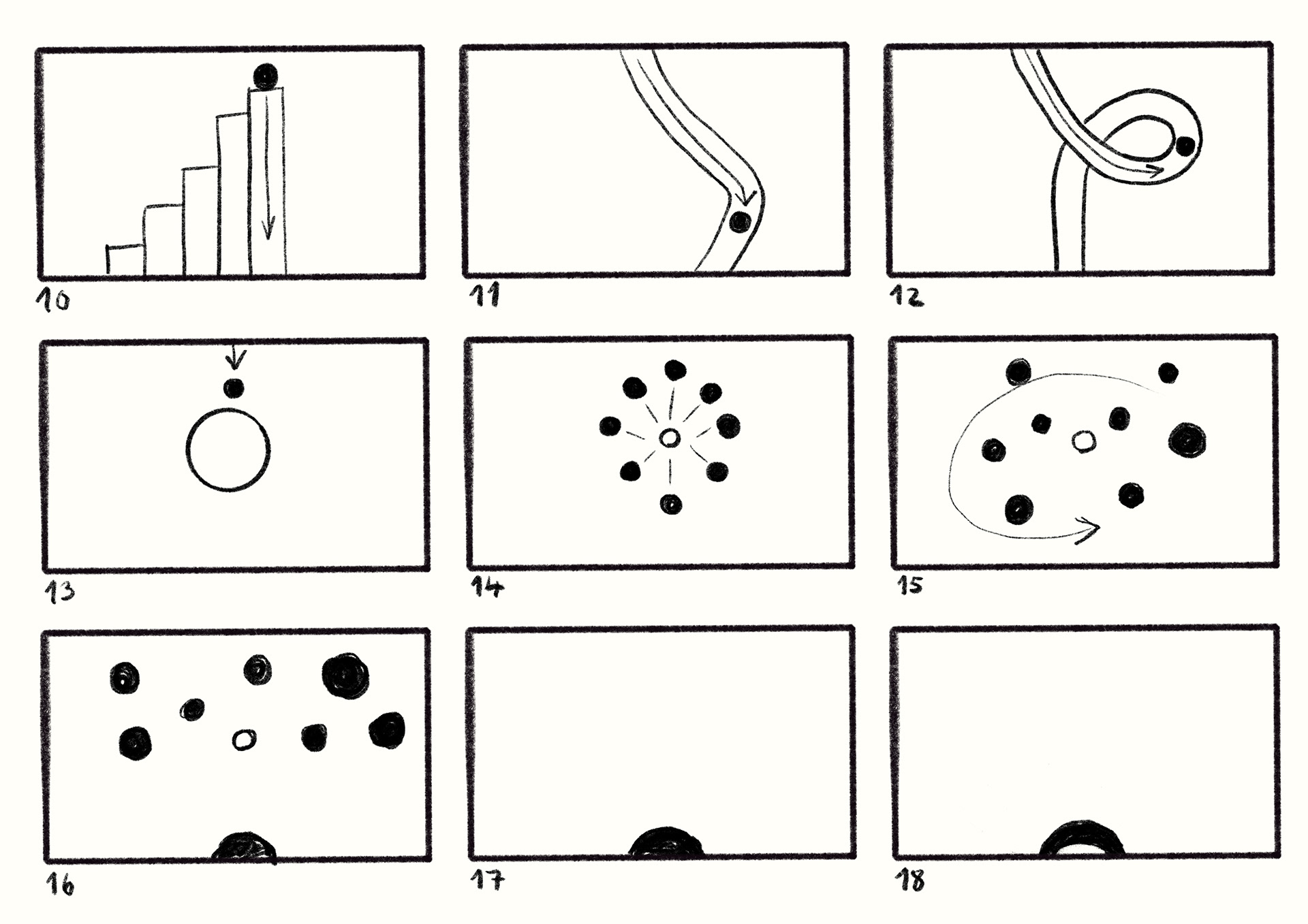 10

11

12

13

14

15

16

17

18