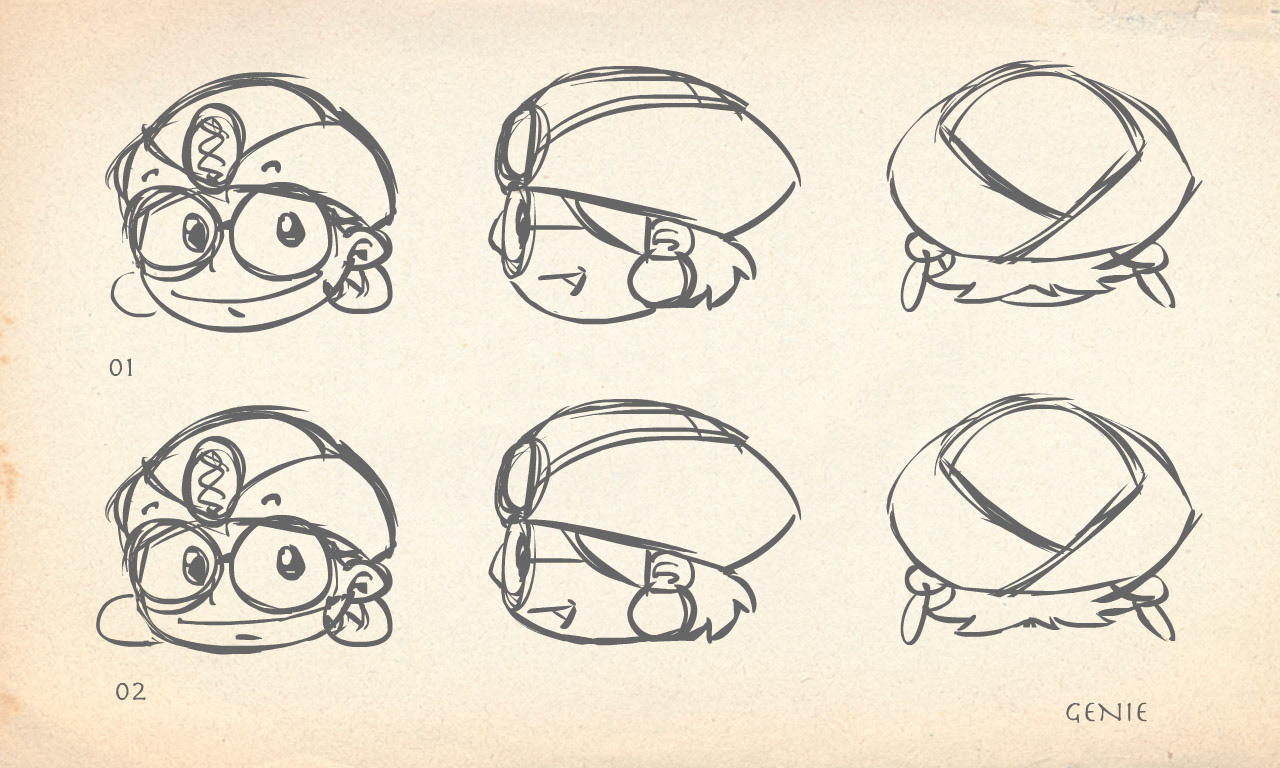 01

02

GENIE