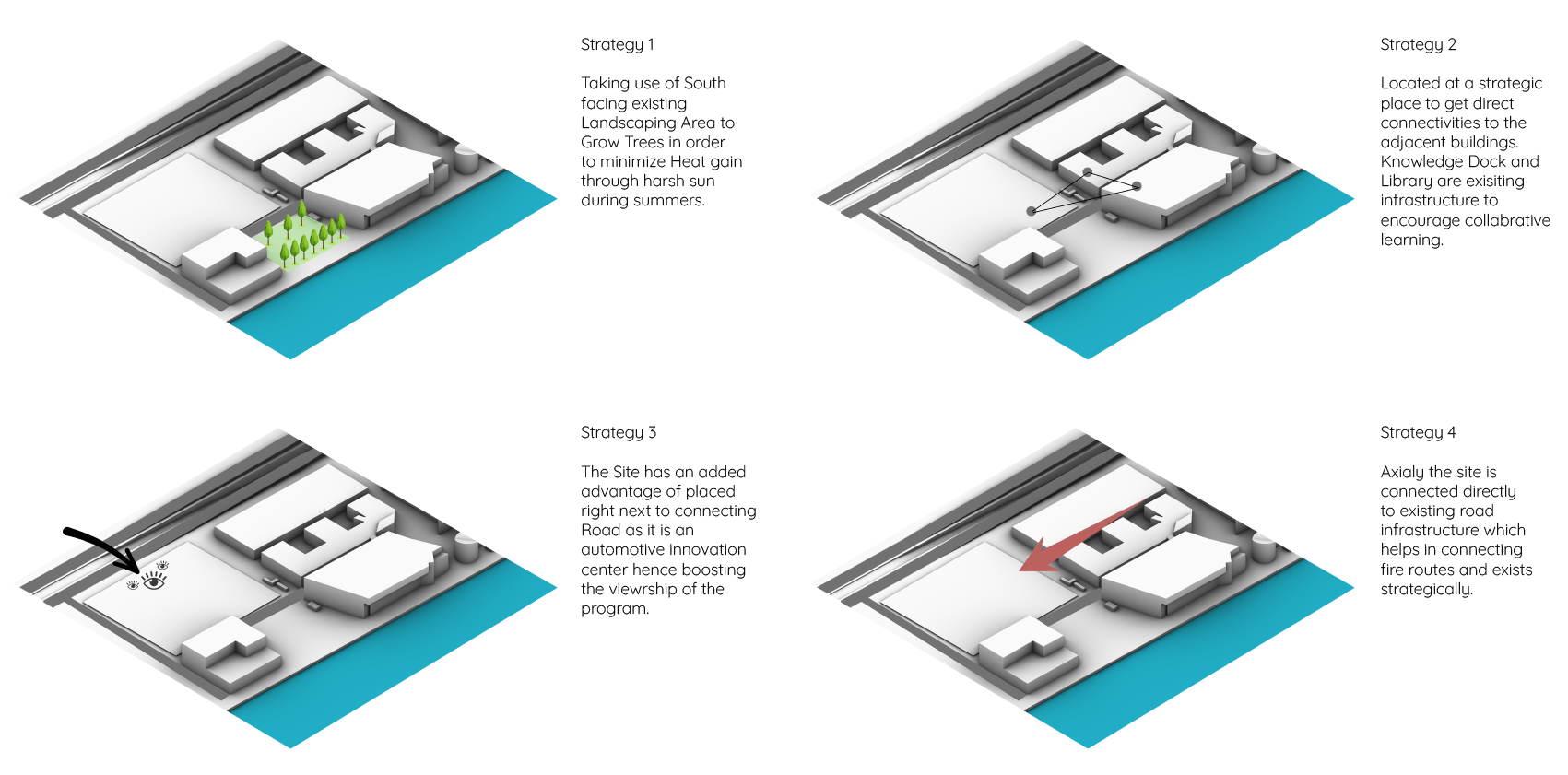 Strategy 1

Taking use of South facing existing Landscaping Area to Grow Trees in order to minimize Heat gain through harsh sun during summers.

Strategy 2

Located at a strategic place to get direct connectivities to the adjacent buildings. Knowledge Dock and Library are exisiting infrastructure to encourage collabrative learning.

Strategy 3

The Site has an added advantage of placed right next to connecting Road as it is an automotive innovation center hence boosting the viewrship of the program.

Strategy 4

Axialy the site is connected directly to existing road infrastructure which helps in connecting fire routes and exists strategically.