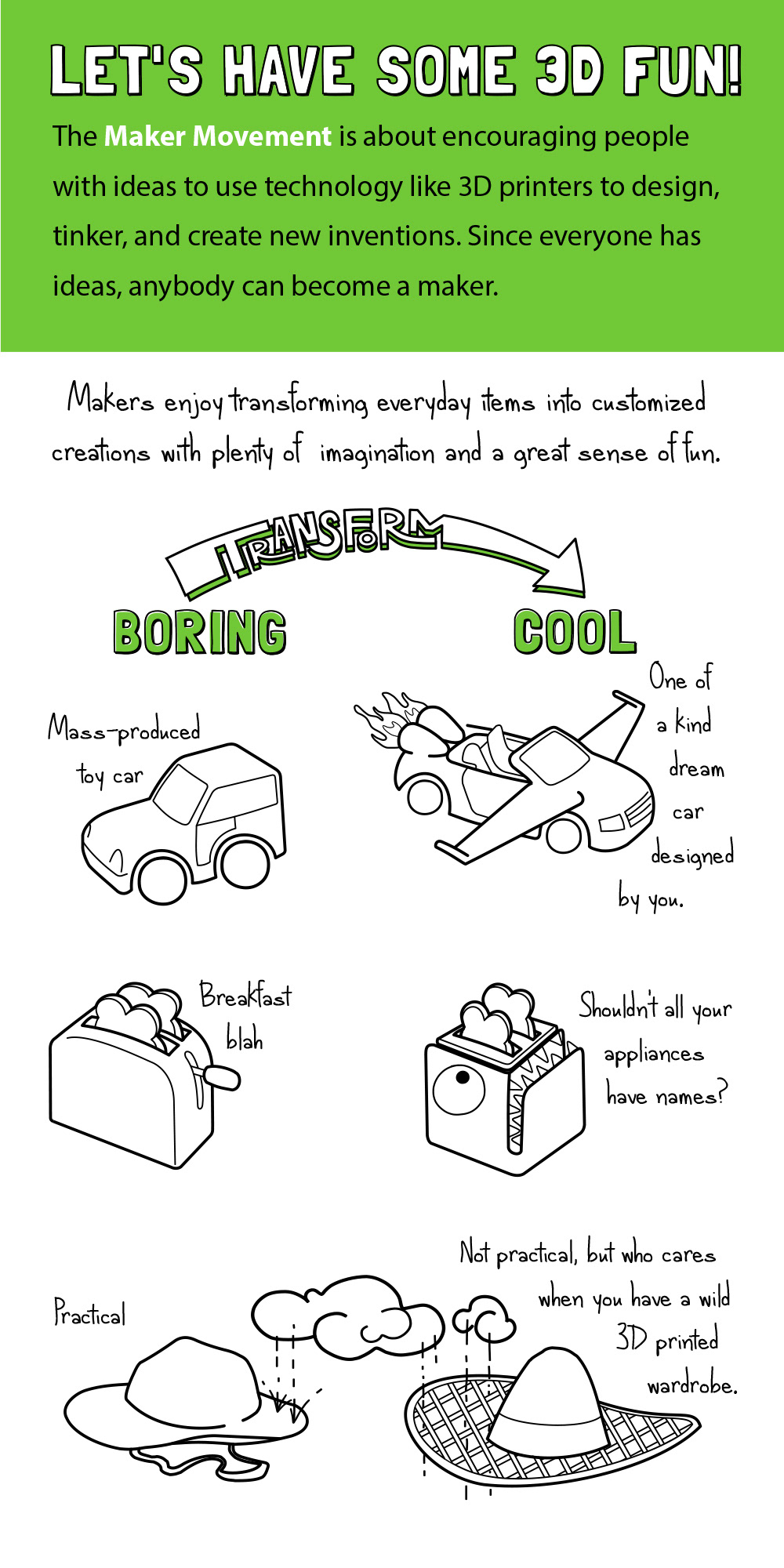 LET'S HAVE SOME 3D FUN!

The Maker Movement is about encouraging people with ideas to use technology like 3D printers to design, tinker, and create new inventions. Since everyone has ideas, anybody can become a maker.

Makers enjoy transforming everyday items into customized creations with plenty of imagination and a great sense of fun.

TRANSFORM

BORING

COOL

Mass-produced toy car

One of a kind dream car designed by you.

Breakfast blah

Shouldn't all your appliances have names?

Practical

Not practical, but who cares when you have a wild 3D printed wardrobe.