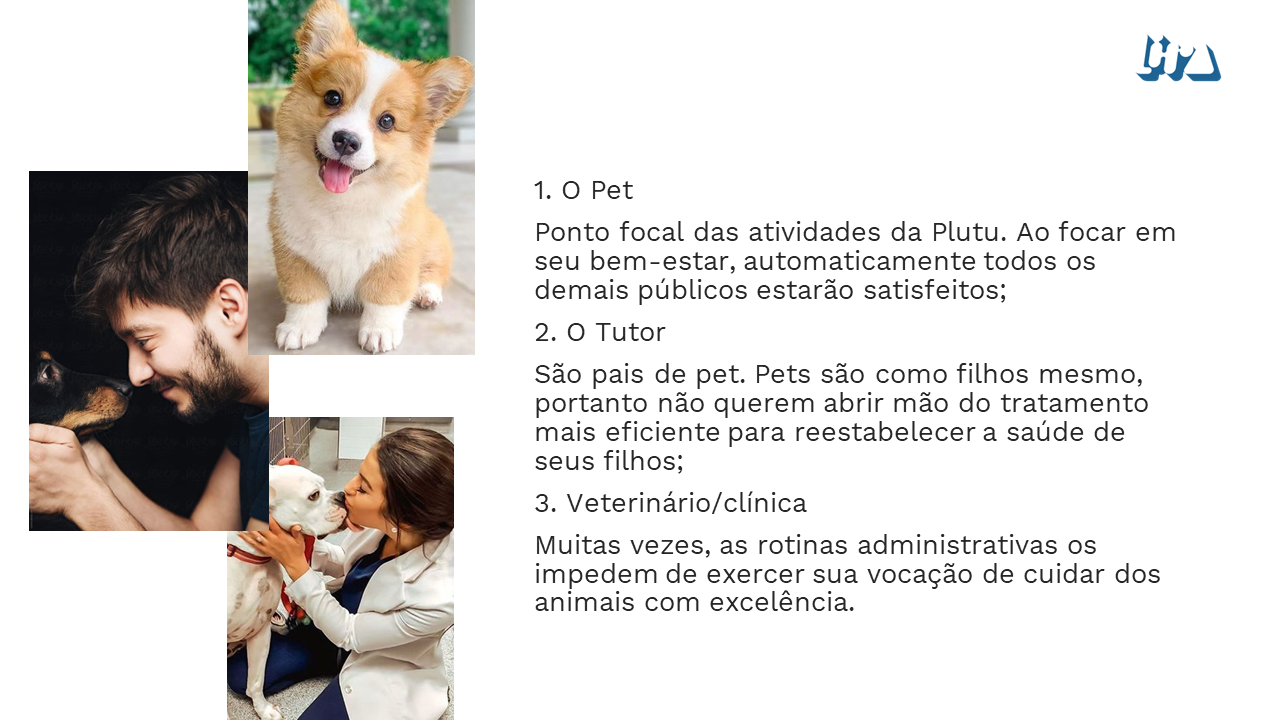 1. O Pet

Ponto focal das atividades da Plutu. Ao focar em seu bem-estar, automaticamente todos os demais públicos estarão satisfeitos;

2. O Tutor

São pais de pet. Pets são como filhos mesmo, portanto não querem abrir mão do tratamento mais eficiente para reestabelecer a saúde de seus filhos;

3. Veterinário/clínica

Muitas vezes, as rotinas administrativas os impedem de exercer sua vocação de cuidar dos animais com excelência.