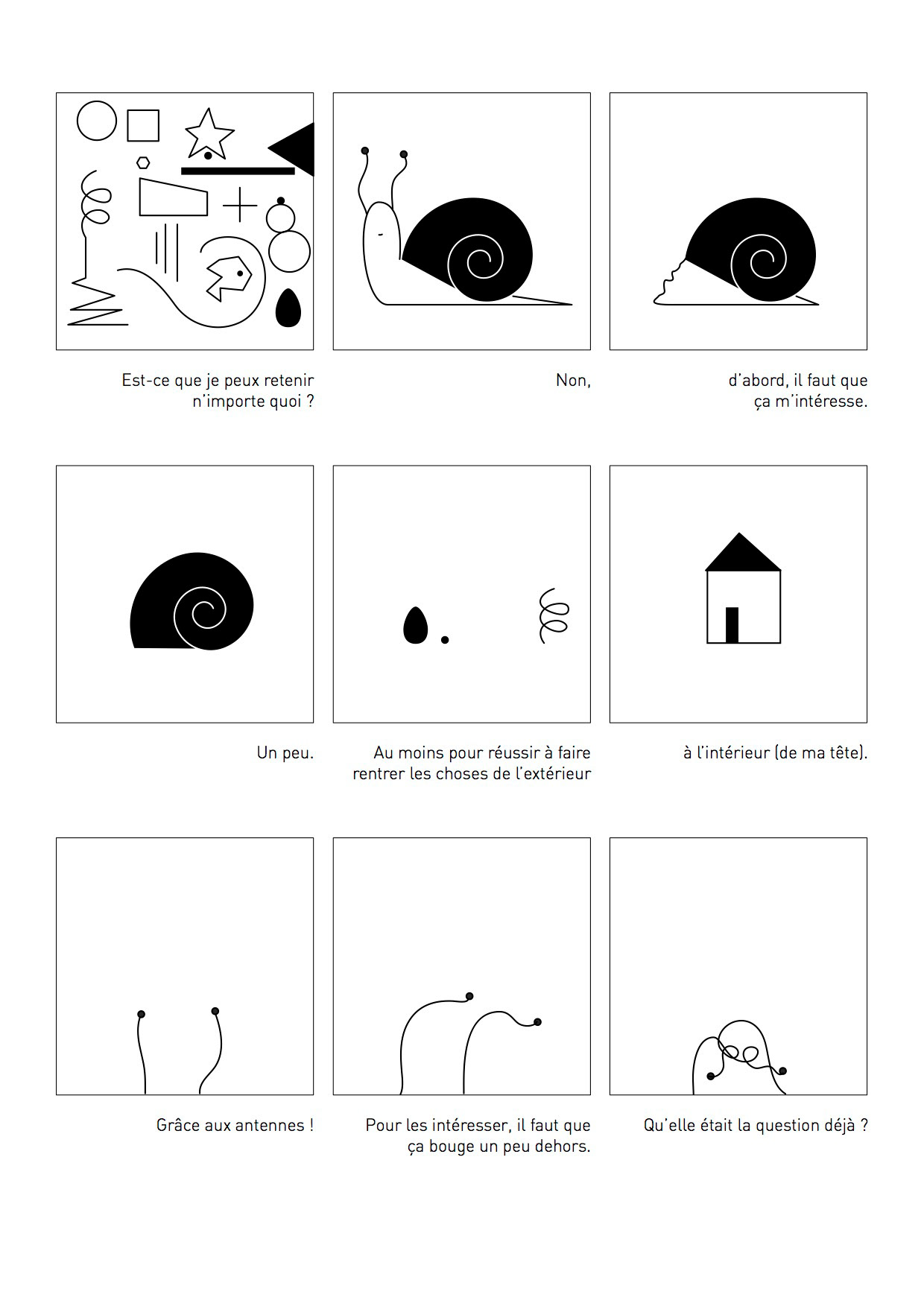 Est-ce que je peux retenir n'importe quoi ?

Non,

d'abord, il faut que ça m'intéresse.

Un peu.

Au moins pour réussir à faire rentrer les choses de l'extérieur

à l'intérieur (de ma tête).

Grâce aux antennes !

Pour les intéresser, il faut que ça bouge un peu dehors.

Qu'elle était la question déjà ?