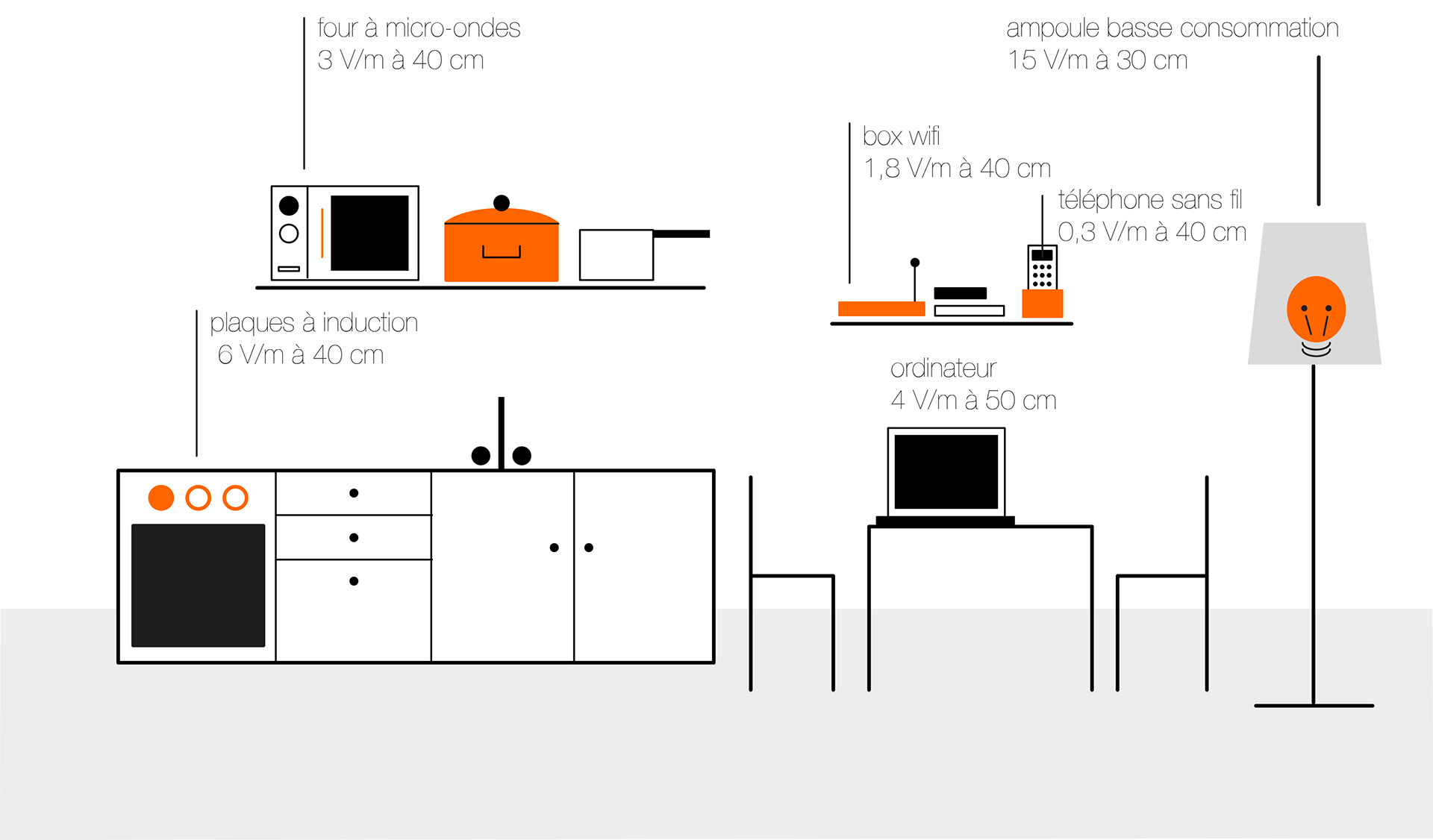 four à micro-ondes
3 V/m à 40 cm

ampoule basse consommation
15 V/m à 30 cm

box wifi
1,8 V/m à 40 cm

téléphone sans fil
0,3 V/m à 40 cm

plaques à induction
6 V/m à 40 cm

ordinateur
4 V/m à 50 cm