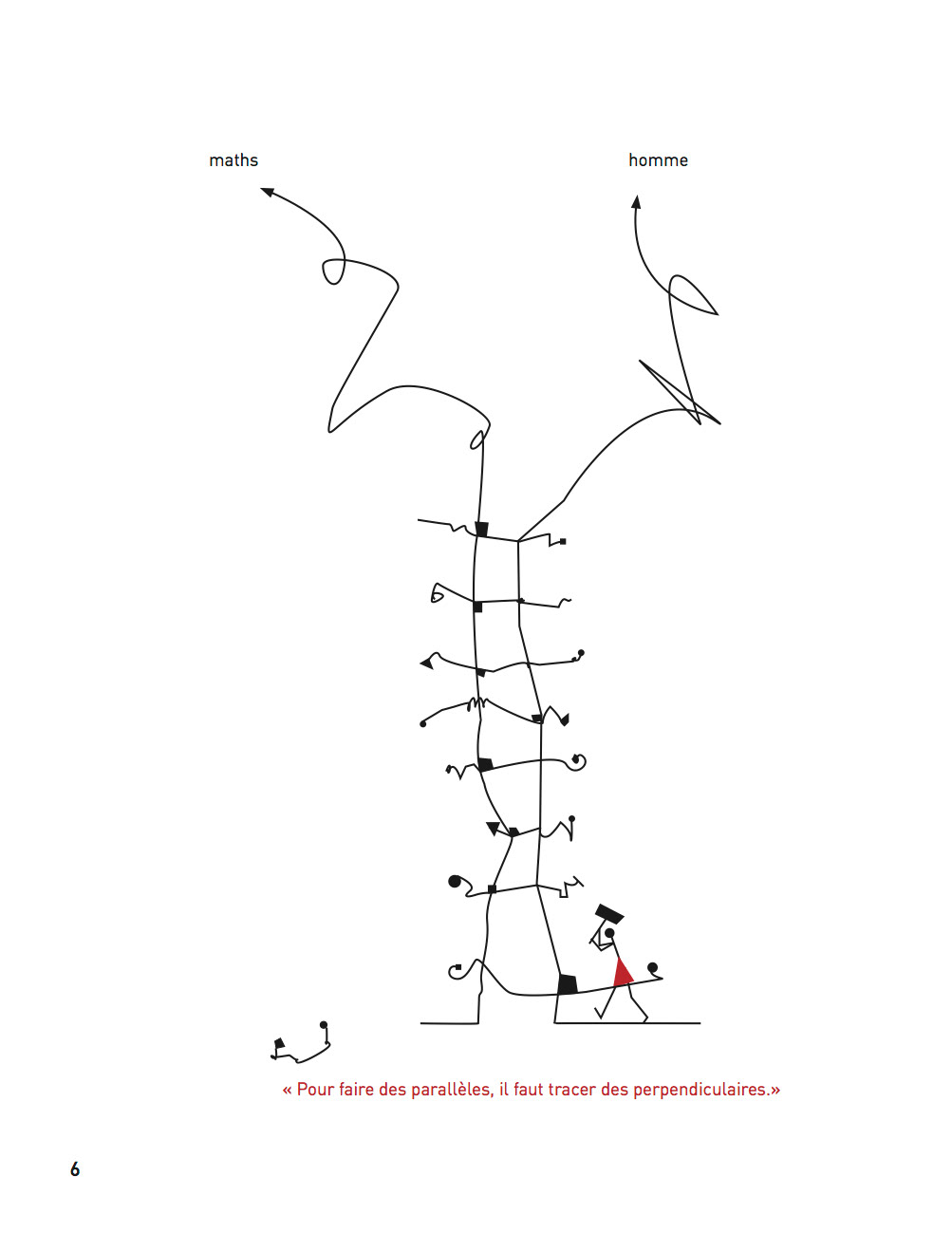 maths

homme

« Pour faire des parallèles, il faut tracer des perpendiculaires.»

6