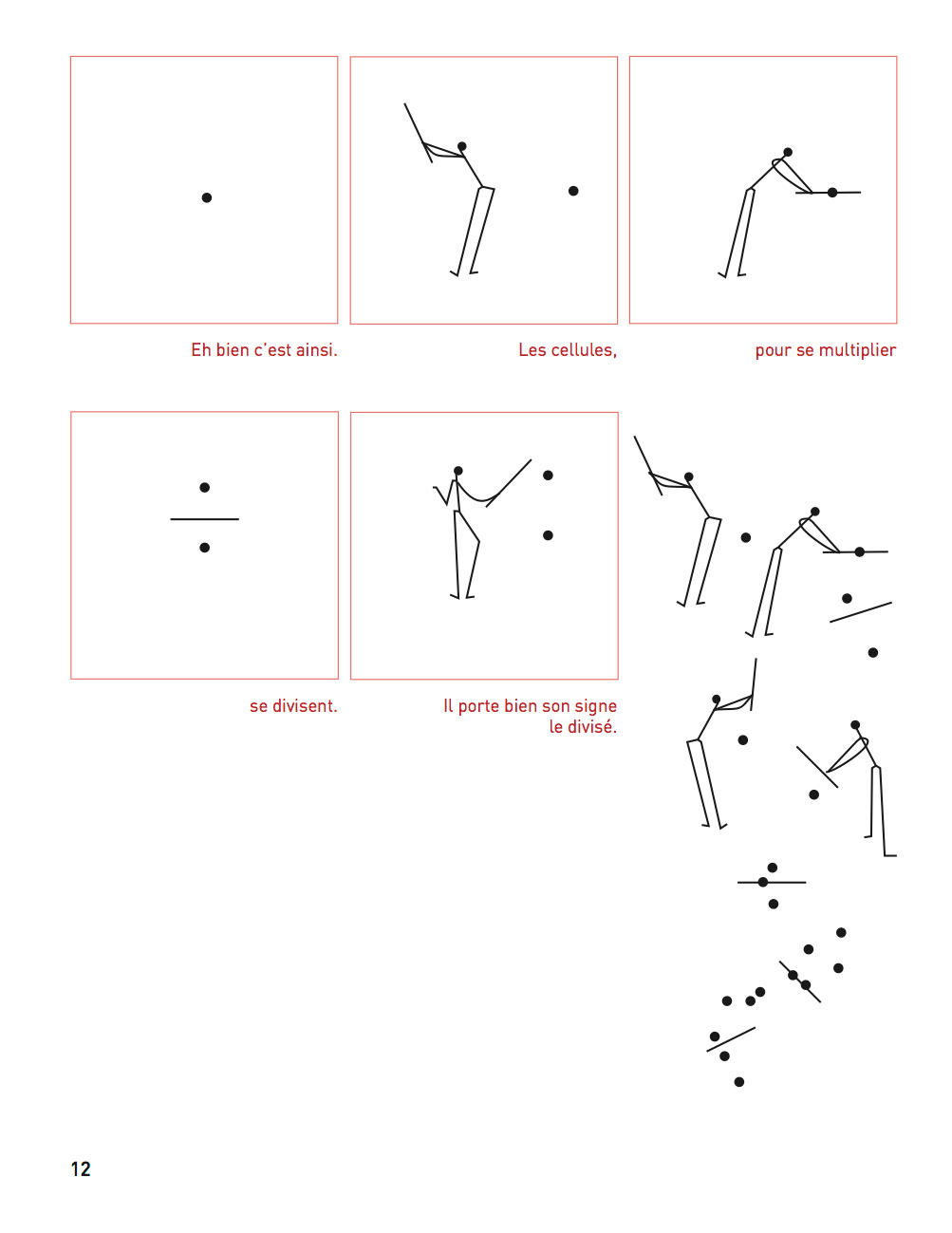 Eh bien c'est ainsi.

Les cellules,

pour se multiplier

se divisent.

Il porte bien son signe le divisé.

12