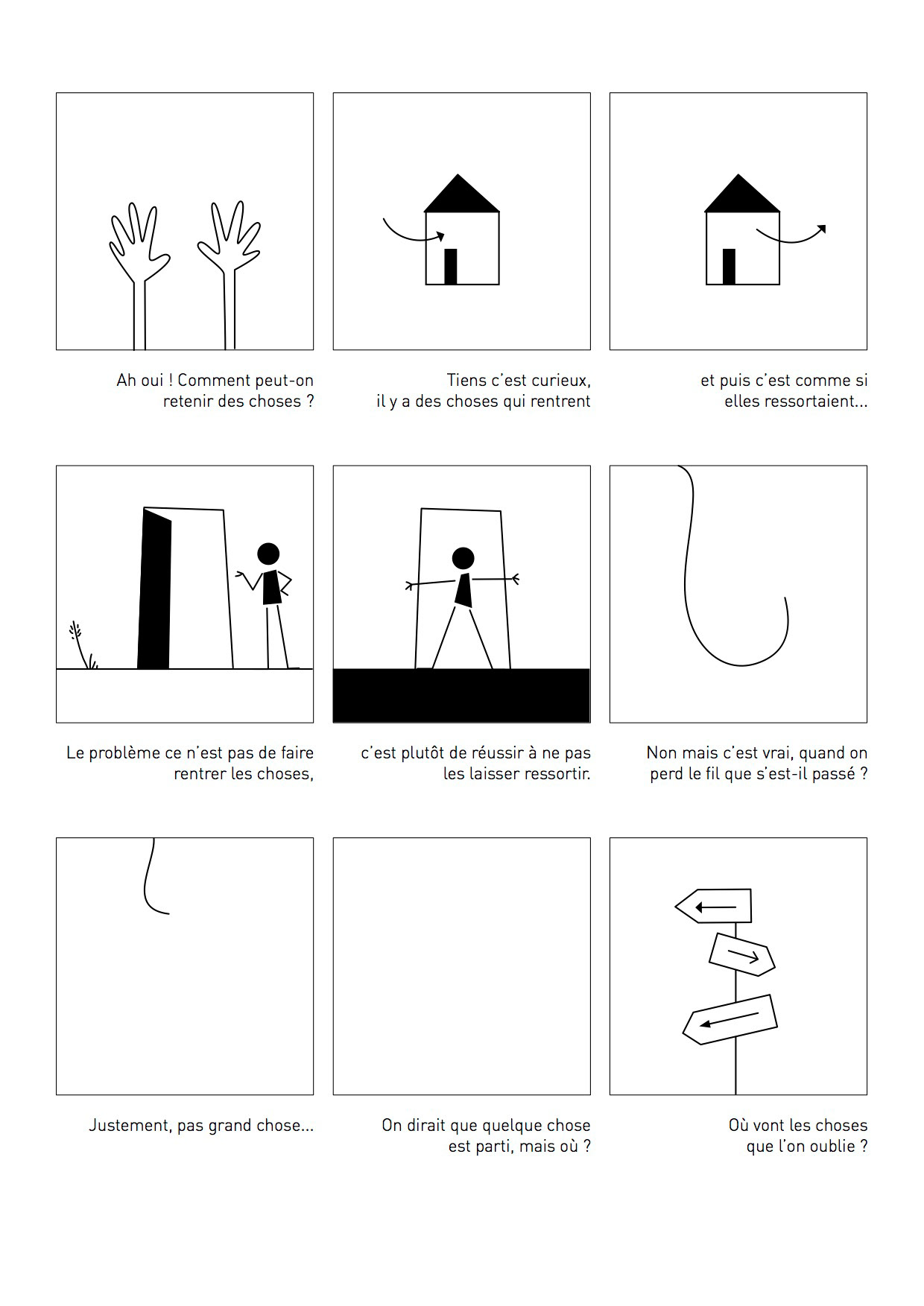 Ah oui ! Comment peut-on retenir des choses ?

Tiens c'est curieux, il y a des choses qui rentrent

et puis c'est comme si elles ressortaient...

Le problème ce n'est pas de faire rentrer les choses,

c'est plutôt de réussir à ne pas les laisser ressortir.

Non mais c'est vrai, quand on perd le fil que s'est-il passé ?

Justement, pas grand chose...

On dirait que quelque chose est parti, mais où ?

Où vont les choses que l'on oublie ?