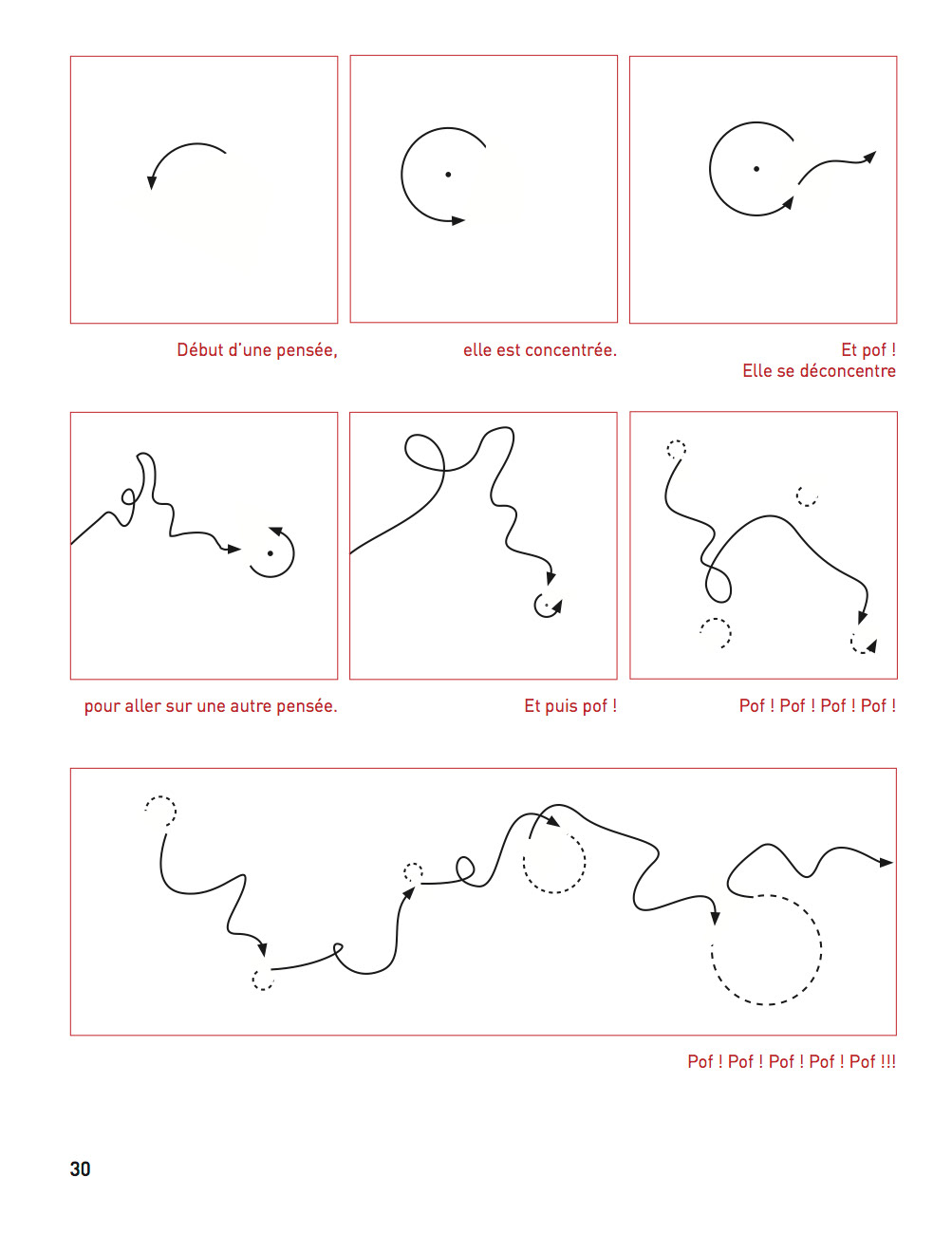 Début d'une pensée,

elle est concentrée.

Et pof !
Elle se déconcentre

pour aller sur une autre pensée.

Et puis pof !

Pof ! Pof ! Pof ! Pof !

Pof ! Pof ! Pof ! Pof ! Pof !!!

30