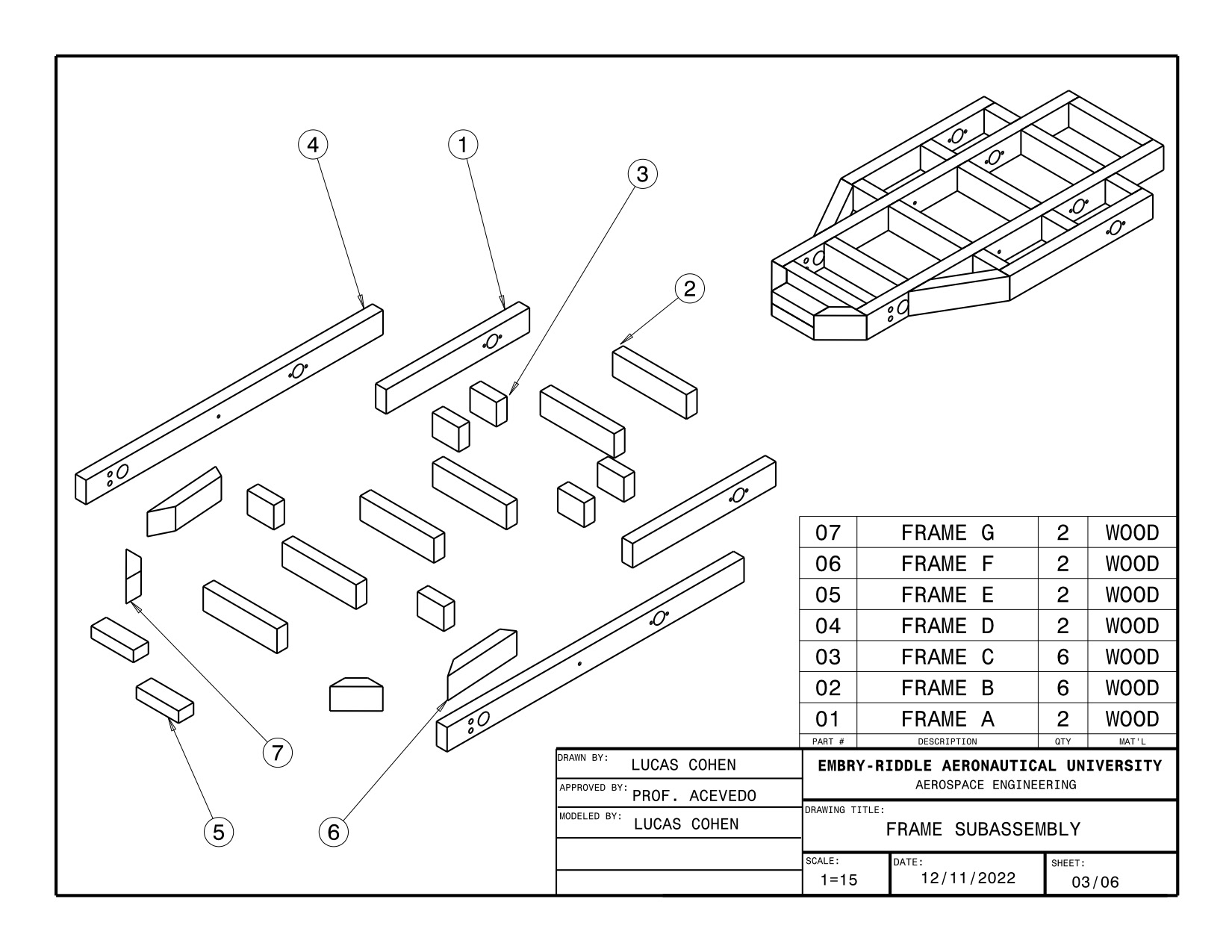 4

1

3

2

7

5

6

| 07 | FRAME G | 2 | WOOD |
|---|---|---|---|
| 06 | FRAME F | 2 | WOOD |
| 05 | FRAME E | 2 | WOOD |
| 04 | FRAME D | 2 | WOOD |
| 03 | FRAME C | 6 | WOOD |
| 02 | FRAME B | 6 | WOOD |
| 01 | FRAME A | 2 | WOOD |
| PART # | DESCRIPTION | QTY | MAT'L |

DRAWN BY: LUCAS COHEN

APPROVED BY: PROF. ACEVEDO

MODELED BY: LUCAS COHEN

EMBRY-RIDDLE AERONAUTICAL UNIVERSITY
AEROSPACE ENGINEERING

DRAWING TITLE:
FRAME SUBASSEMBLY

SCALE: 1=15

DATE: 12/11/2022

SHEET: 03/06