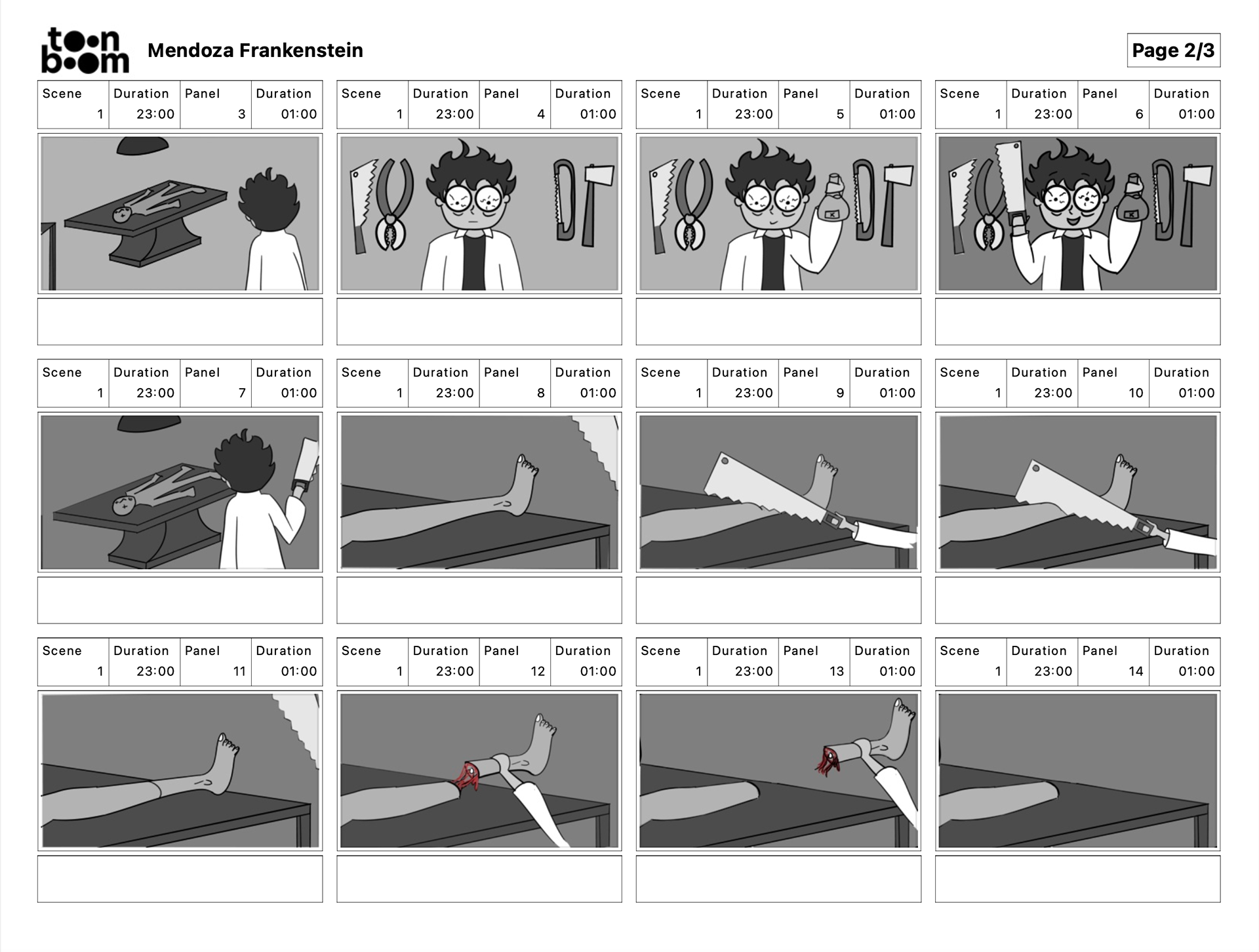 toon boom Mendoza Frankenstein

Page 2/3

| Scene | Duration | Panel | Duration |
|---|---|---|---|
| 1 | 23:00 | 3 | 01:00 |

| Scene | Duration | Panel | Duration |
|---|---|---|---|
| 1 | 23:00 | 4 | 01:00 |

| Scene | Duration | Panel | Duration |
|---|---|---|---|
| 1 | 23:00 | 5 | 01:00 |

| Scene | Duration | Panel | Duration |
|---|---|---|---|
| 1 | 23:00 | 6 | 01:00 |

| Scene | Duration | Panel | Duration |
|---|---|---|---|
| 1 | 23:00 | 7 | 01:00 |

| Scene | Duration | Panel | Duration |
|---|---|---|---|
| 1 | 23:00 | 8 | 01:00 |

| Scene | Duration | Panel | Duration |
|---|---|---|---|
| 1 | 23:00 | 9 | 01:00 |

| Scene | Duration | Panel | Duration |
|---|---|---|---|
| 1 | 23:00 | 10 | 01:00 |

| Scene | Duration | Panel | Duration |
|---|---|---|---|
| 1 | 23:00 | 11 | 01:00 |

| Scene | Duration | Panel | Duration |
|---|---|---|---|
| 1 | 23:00 | 12 | 01:00 |

| Scene | Duration | Panel | Duration |
|---|---|---|---|
| 1 | 23:00 | 13 | 01:00 |

| Scene | Duration | Panel | Duration |
|---|---|---|---|
| 1 | 23:00 | 14 | 01:00 |