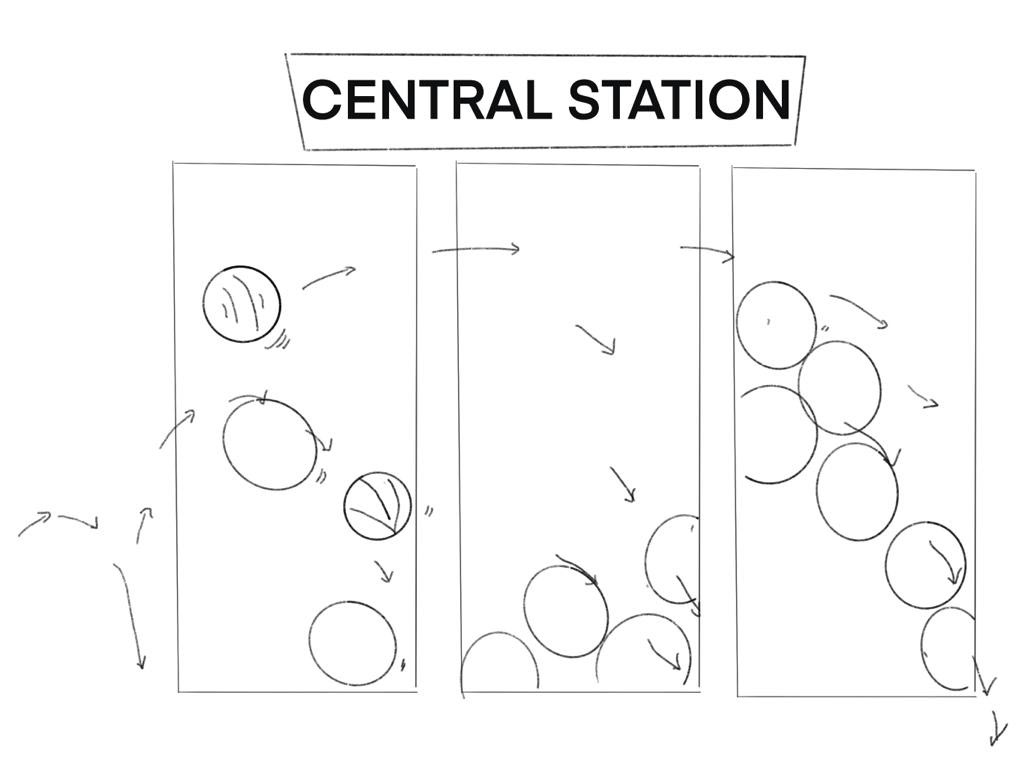 CENTRAL STATION