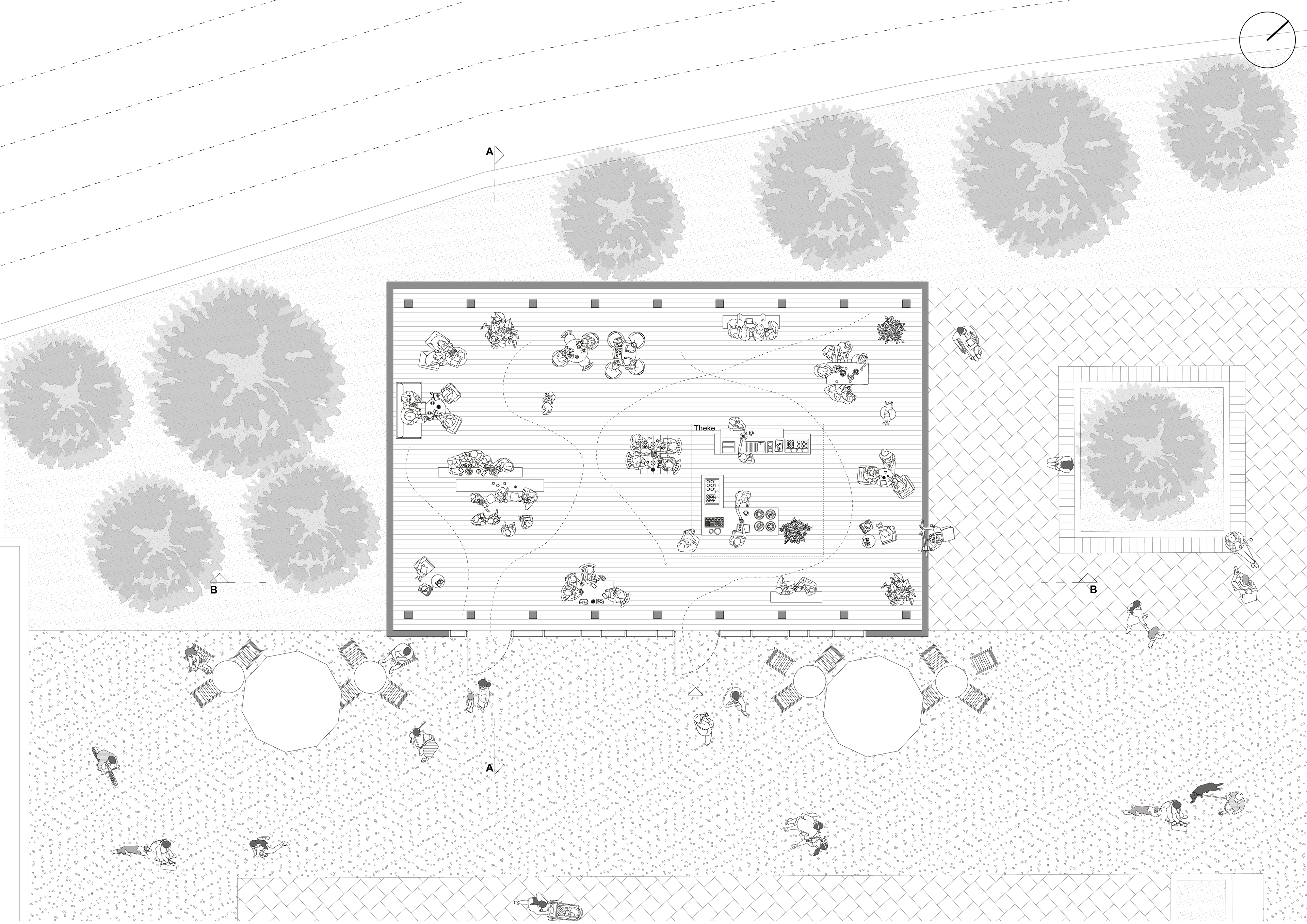 A

Theke

B

B

A