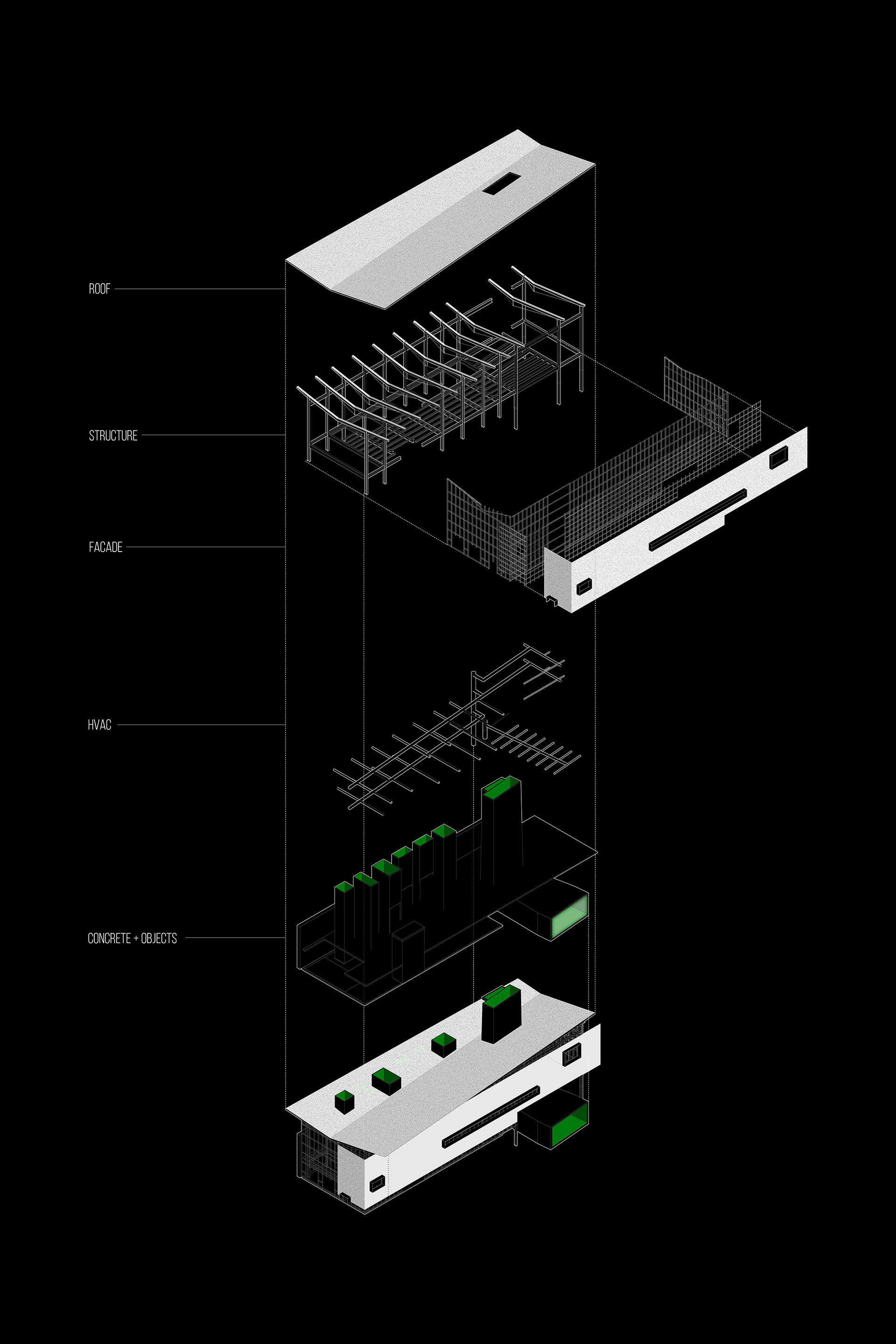 ROOF

STRUCTURE

FACADE

HVAC

CONCRETE + OBJECTS