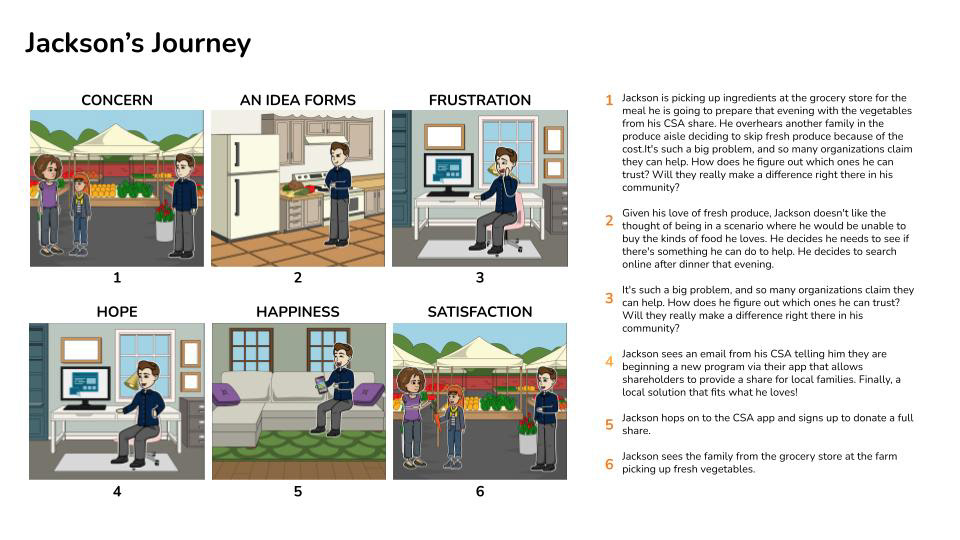 Jackson's Journey

CONCERN

1

AN IDEA FORMS

2

FRUSTRATION

3

HOPE

4

HAPPINESS

5

SATISFACTION

6

1 Jackson is picking up ingredients at the grocery store for the meal he is going to prepare that evening with the vegetables from his CSA share. He overhears another family in the produce aisle deciding to skip fresh produce because of the cost.It's such a big problem, and so many organizations claim they can help. How does he figure out which ones he can trust? Will they really make a difference right there in his community?

2 Given his love of fresh produce, Jackson doesn't like the thought of being in a scenario where he would be unable to buy the kinds of food he loves. He decides he needs to see if there's something he can do to help. He decides to search online after dinner that evening.

3 It's such a big problem, and so many organizations claim they can help. How does he figure out which ones he can trust? Will they really make a difference right there in his community?

4 Jackson sees an email from his CSA telling him they are beginning a new program via their app that allows shareholders to provide a share for local families. Finally, a local solution that fits what he loves!

5 Jackson hops on to the CSA app and signs up to donate a full share.

6 Jackson sees the family from the grocery store at the farm picking up fresh vegetables.